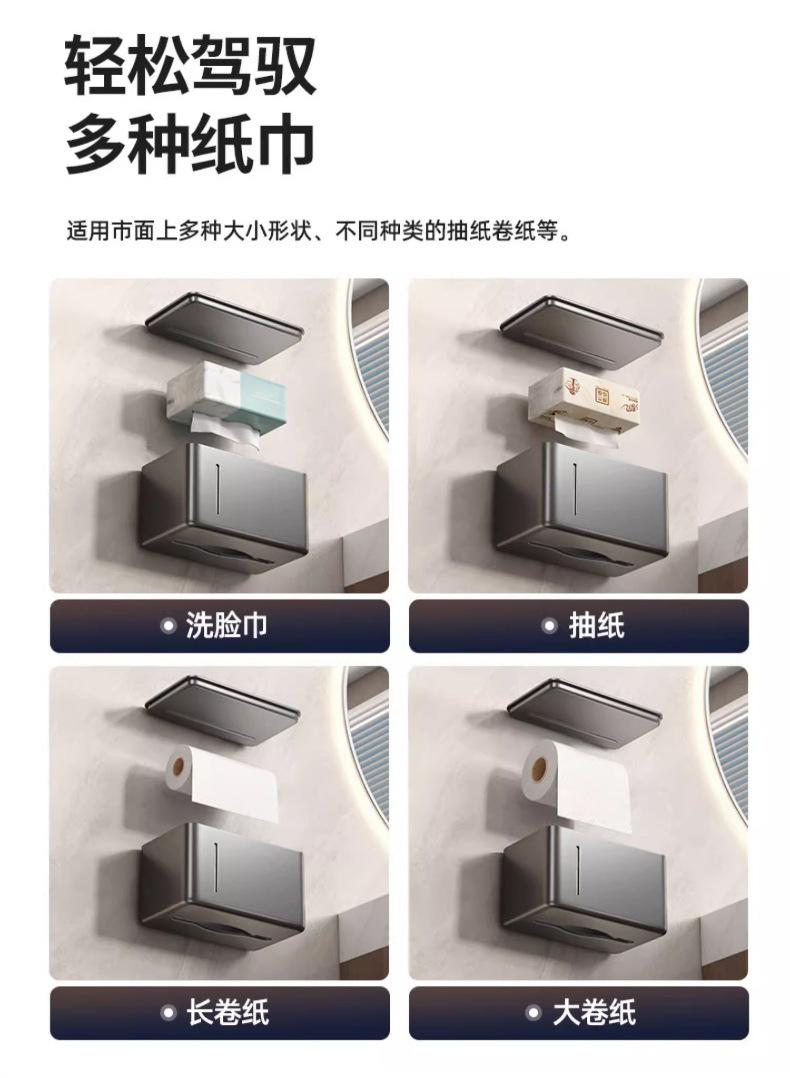 轻松驾驭
多种纸巾

适用市面上多种大小形状、不同种类的抽纸卷纸等。

洗脸巾

抽纸

长卷纸

大卷纸