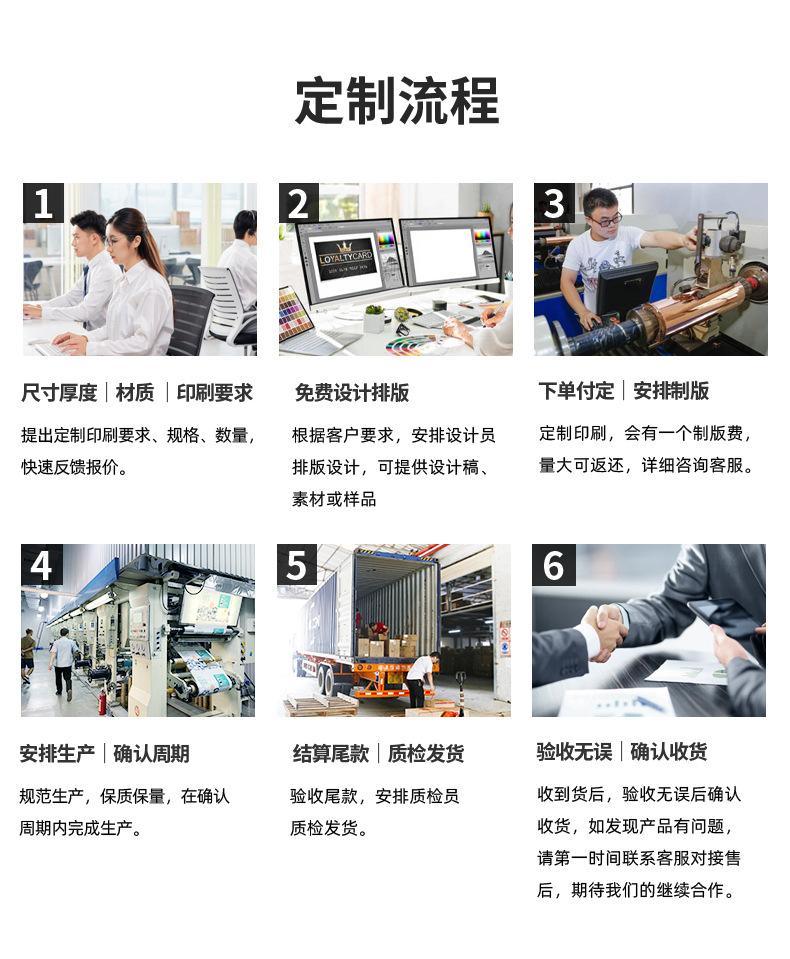 定制流程

1

尺寸厚度｜材质｜印刷要求

提出定制印刷要求、规格、数量，快速反馈报价。

2

LOYALTYCARD

免费设计排版

根据客户要求，安排设计员排版设计，可提供设计稿、素材或样品

3

下单付定｜安排制版

定制印刷，会有一个制版费，量大可返还，详细咨询客服。

4

安排生产｜确认周期

规范生产，保质保量，在确认周期内完成生产。

5

结算尾款｜质检发货

验收尾款，安排质检员质检发货。

6

验收无误｜确认收货

收到货后，验收无误后确认收货，如发现产品有问题，请第一时间联系客服对接售后，期待我们的继续合作。