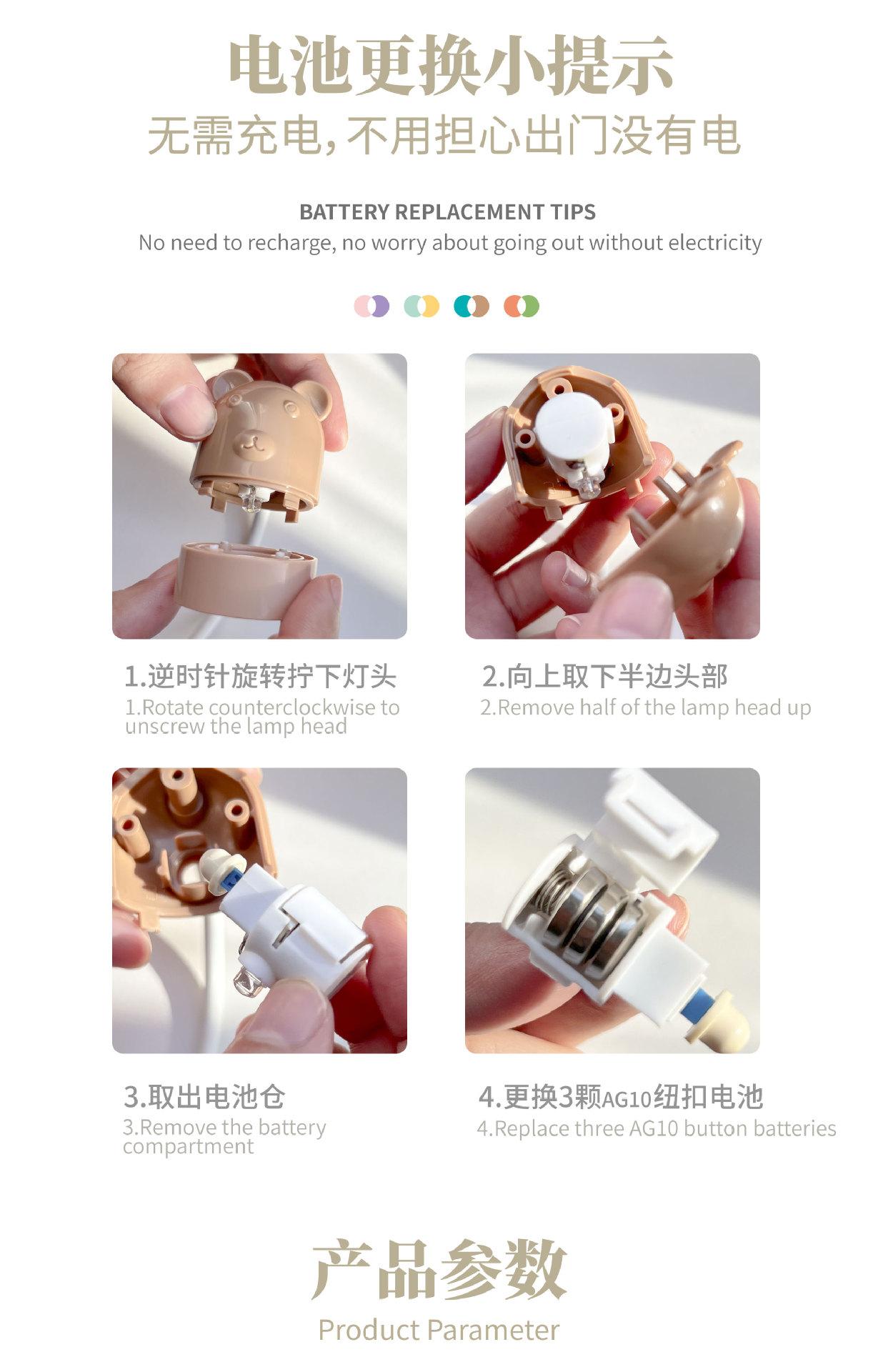 电池更换小提示
无需充电，不用担心出门没有电

BATTERY REPLACEMENT TIPS
No need to recharge, no worry about going out without electricity

1.逆时针旋转拧下灯头
1.Rotate counterclockwise to unscrew the lamp head

2.向上取下半边头部
2.Remove half of the lamp head up

3.取出电池仓
3.Remove the battery compartment

4.更换3颗AG10纽扣电池
4.Replace three AG10 button batteries

产品参数
Product Parameter