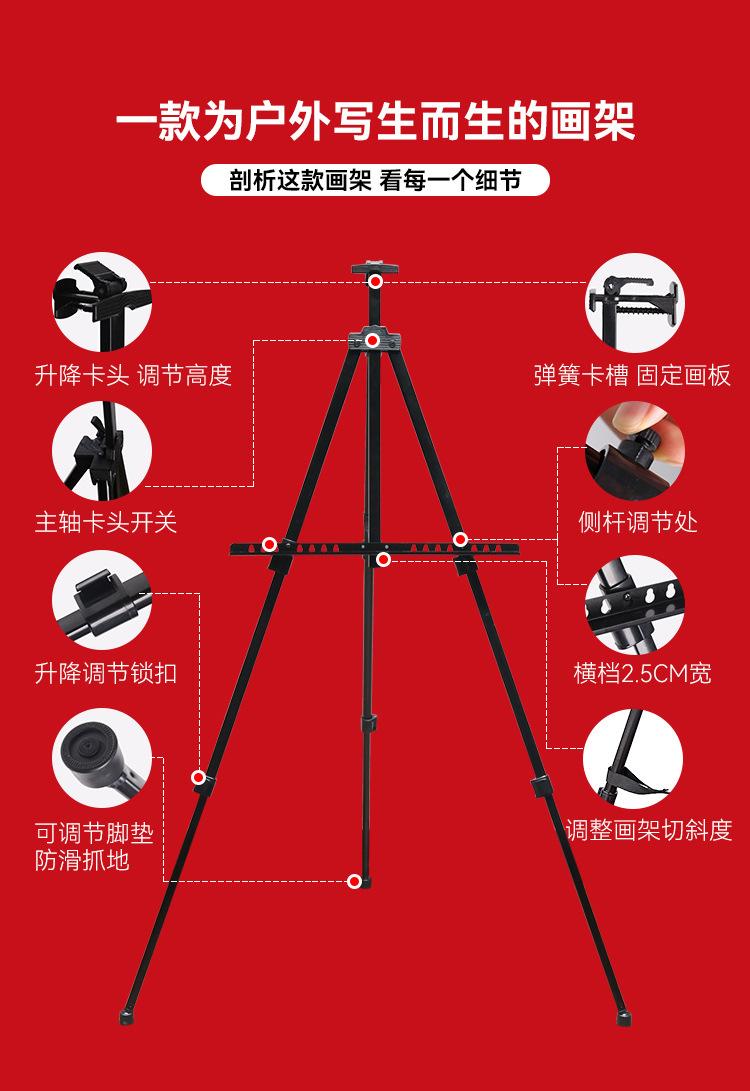 一款为户外写生而生的画架

剖析这款画架 看每一个细节

升降卡头 调节高度

主轴卡头开关

升降调节锁扣

可调节脚垫
防滑抓地

弹簧卡槽 固定画板

侧杆调节处

横档2.5CM宽

调整画架切斜度