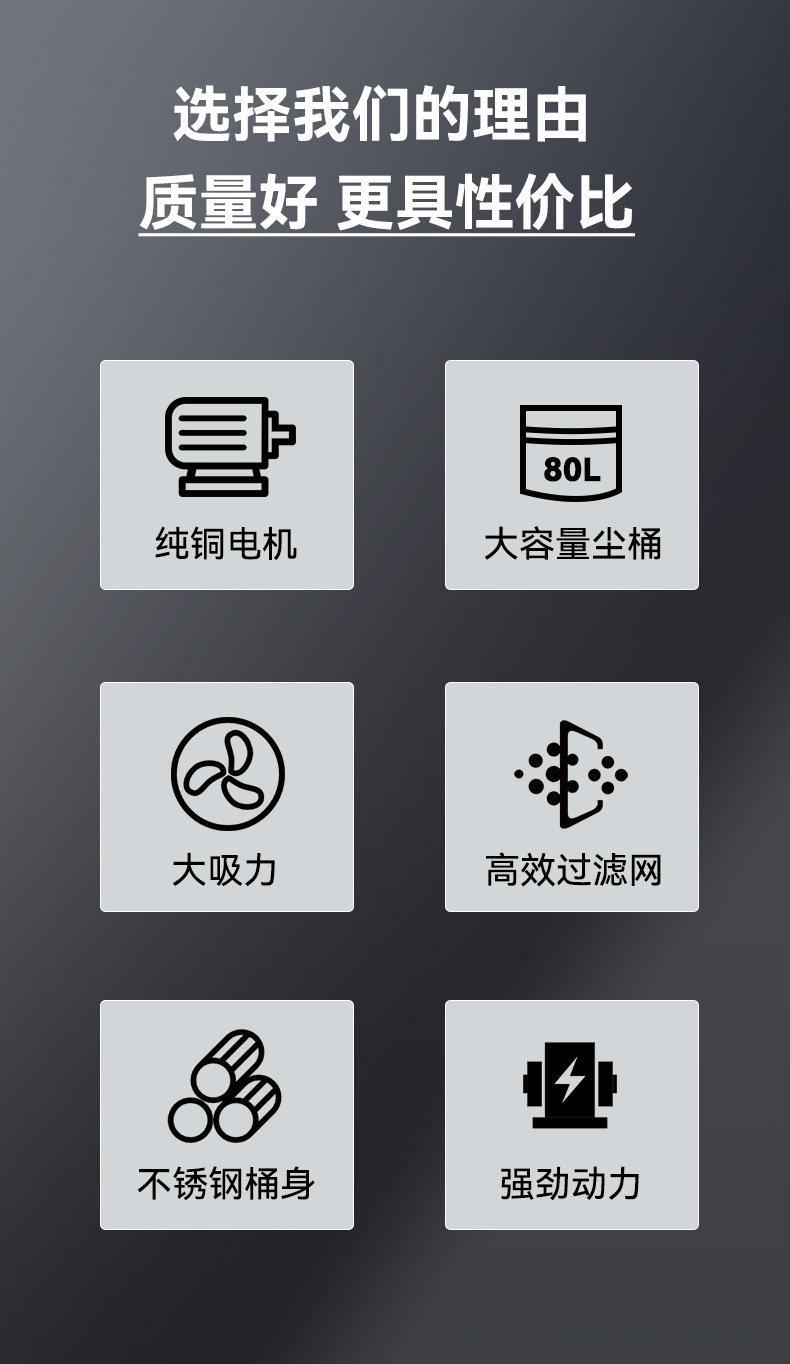 选择我们的理由

质量好 更具性价比

纯铜电机

80L

大容量尘桶

大吸力

高效过滤网

不锈钢桶身

强劲动力