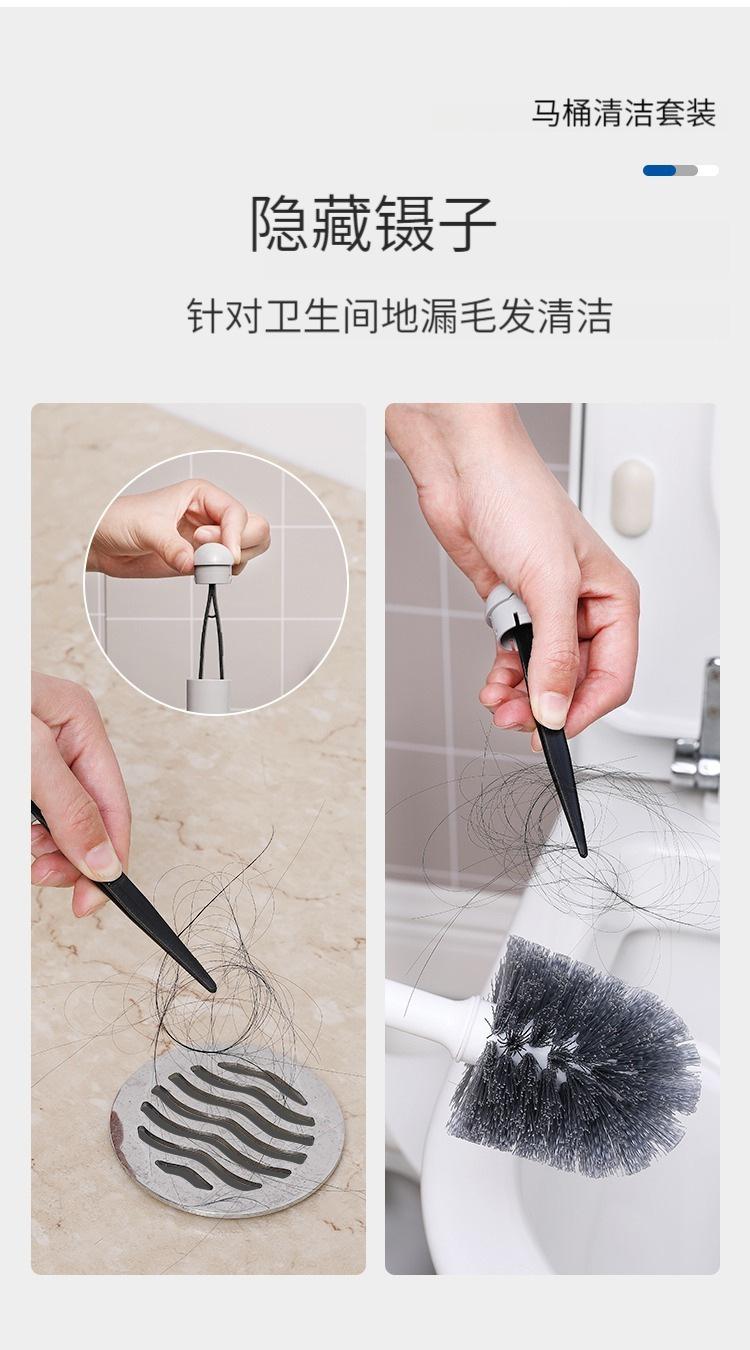 马桶清洁套装

隐藏镊子

针对卫生间地漏毛发清洁