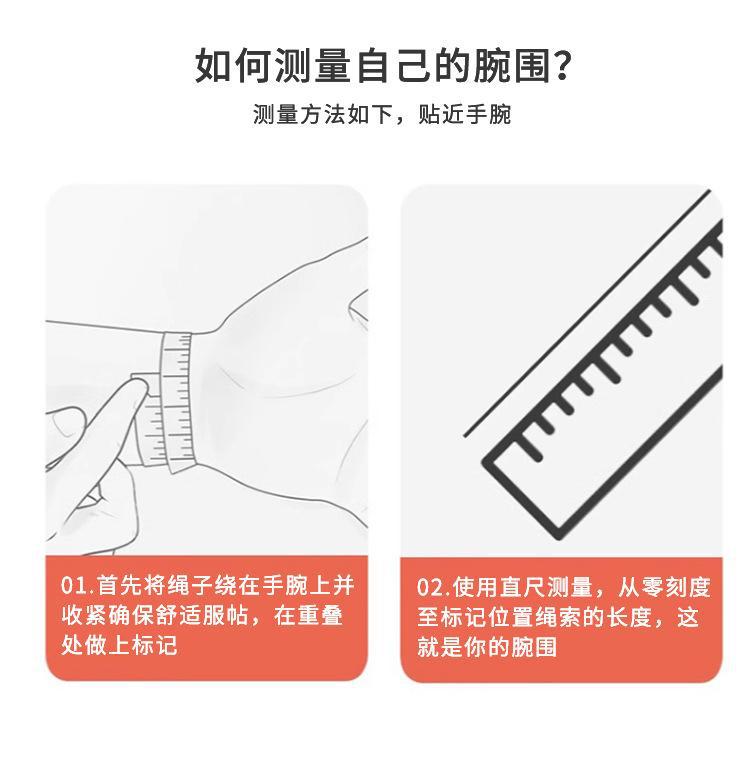 如何测量自己的腕围？

测量方法如下，贴近手腕

01.首先将绳子绕在手腕上并收紧确保舒适服帖，在重叠处做上标记

02.使用直尺测量，从零刻度至标记位置绳索的长度，这就是你的腕围