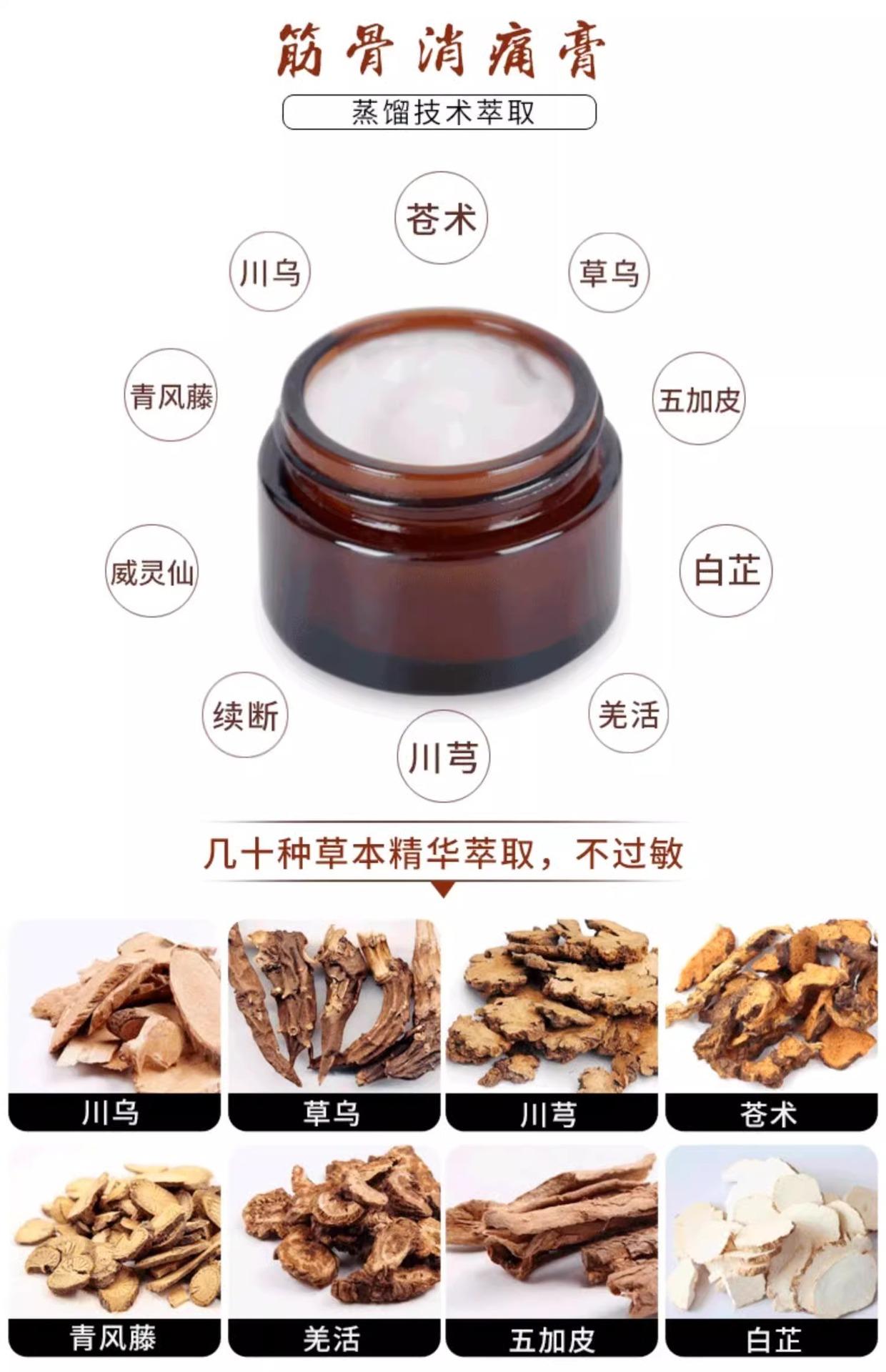 筋骨消痛膏

蒸馏技术萃取

苍术

川乌

草乌

青风藤

五加皮

威灵仙

白芷

续断

羌活

川芎

几十种草本精华萃取，不过敏

川乌

草乌

川芎

苍术

青风藤

羌活

五加皮

白芷