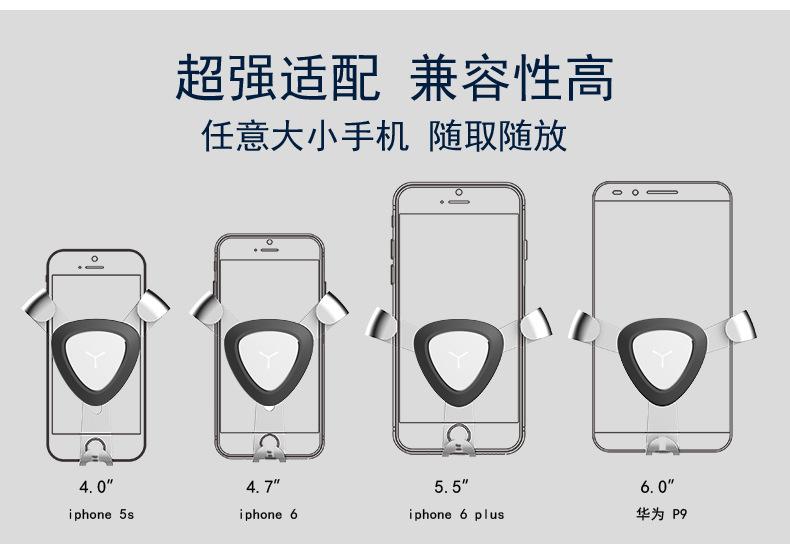 超强适配 兼容性高
任意大小手机 随取随放

4.0″
iphone 5s

4.7″
iphone 6

5.5″
iphone 6 plus

6.0″
华为 P9