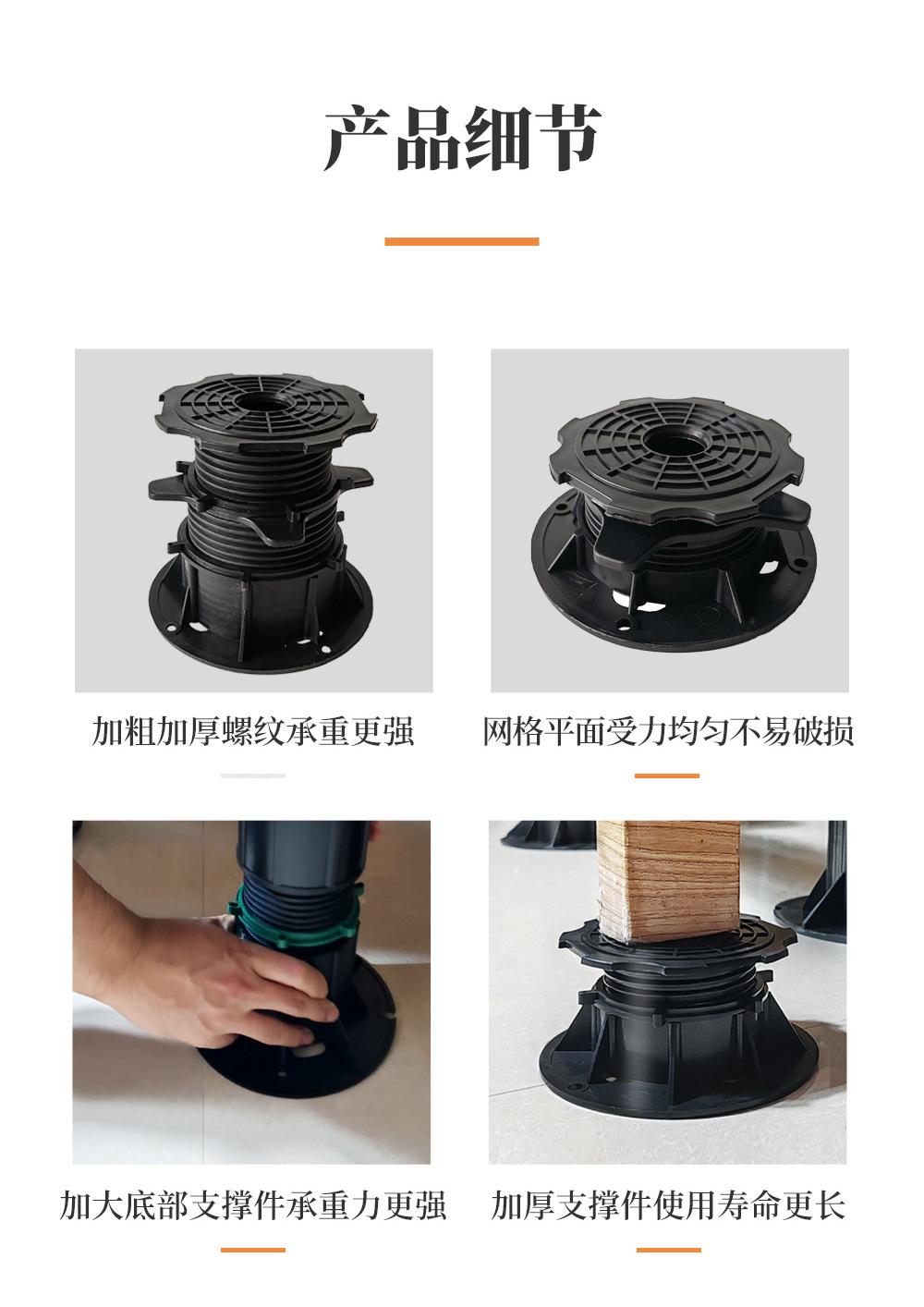 产品细节

加粗加厚螺纹承重更强

网格平面受力均匀不易破损

加大底部支撑件承重力更强

加厚支撑件使用寿命更长