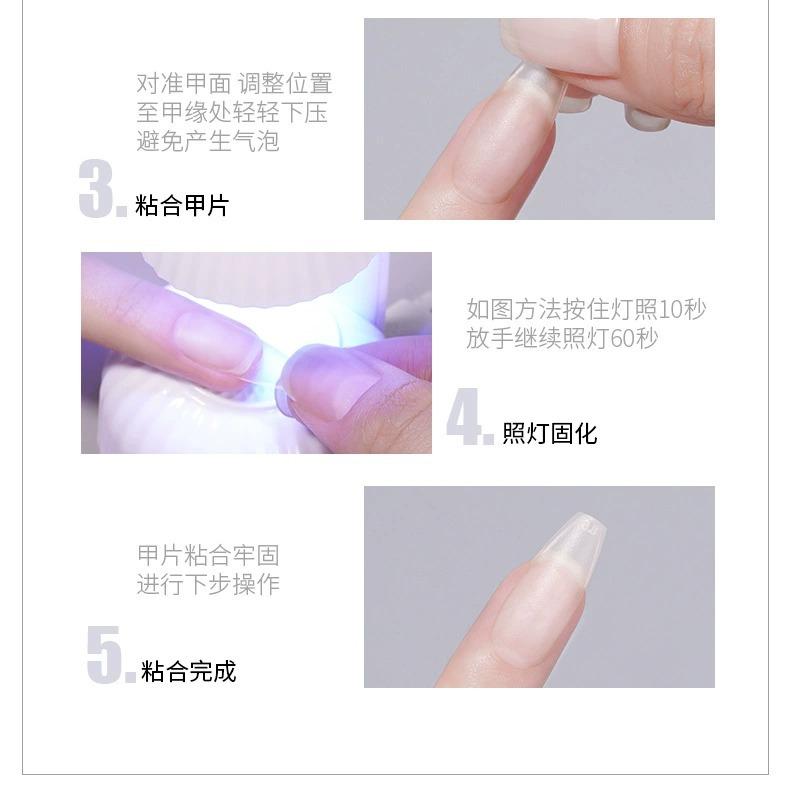 对准甲面 调整位置
至甲缘处轻轻下压
避免产生气泡

3. 粘合甲片

如图方法按住灯照10秒
放手继续照灯60秒

4. 照灯固化

甲片粘合牢固
进行下步操作

5. 粘合完成