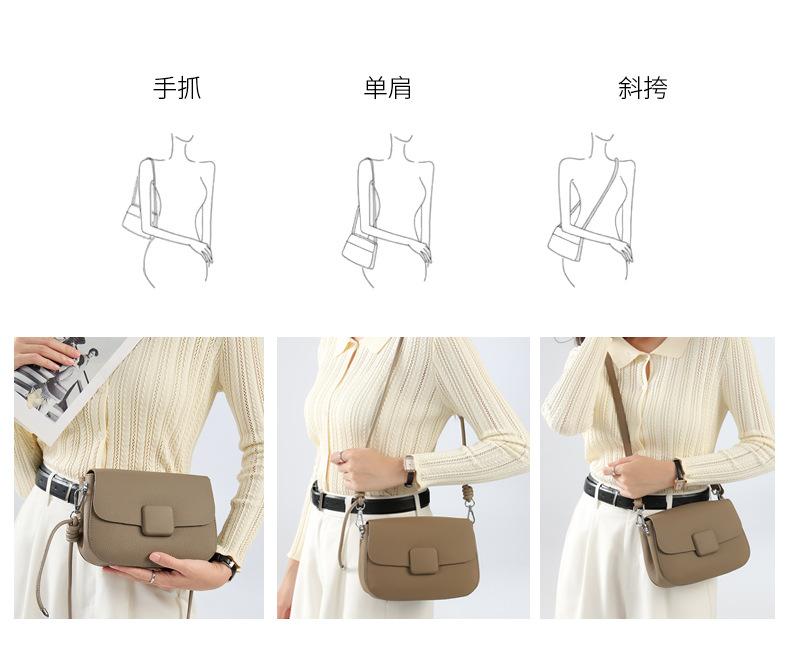 手抓 单肩 斜挎