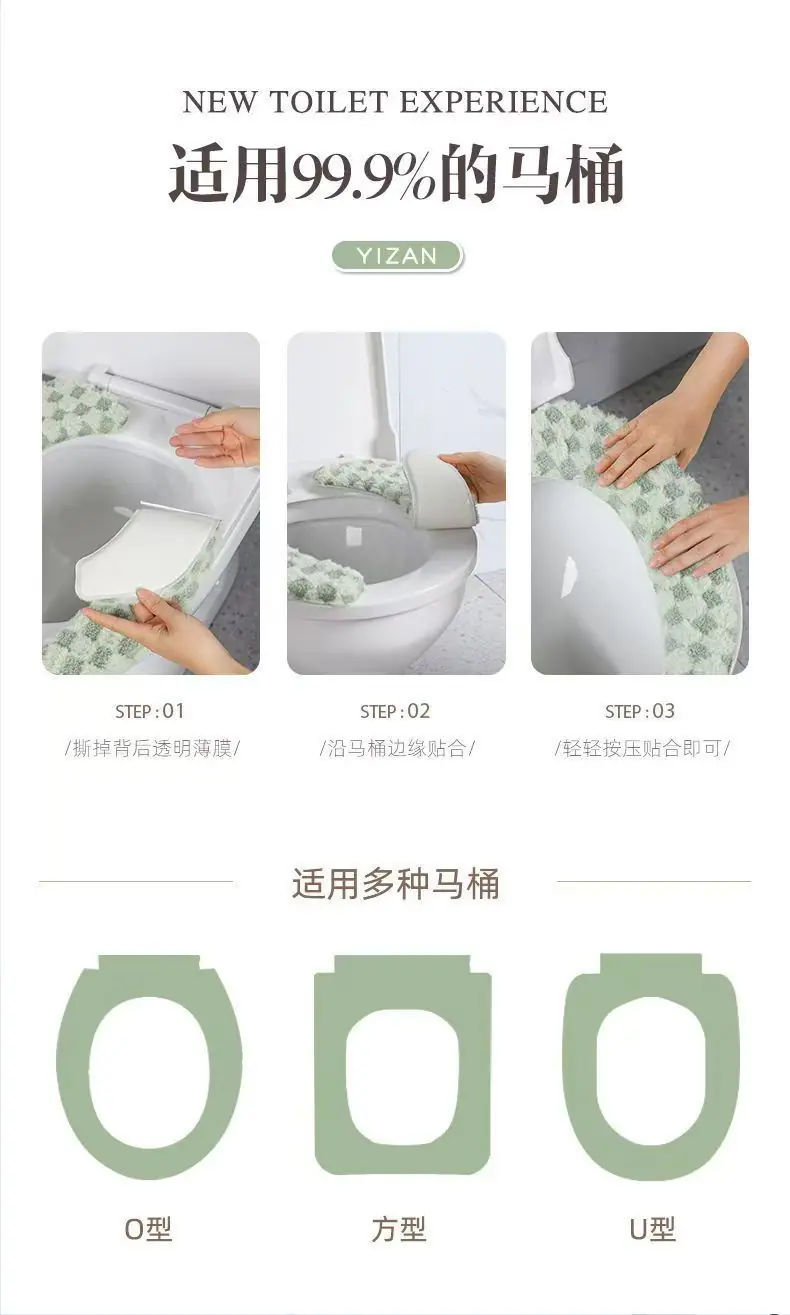 NEW TOILET EXPERIENCE

适用99.9%的马桶

YIZAN

STEP:01
/撕掉背后透明薄膜/

STEP:02
/沿马桶边缘贴合/

STEP:03
/轻轻按压贴合即可/

适用多种马桶

O型

方型

U型