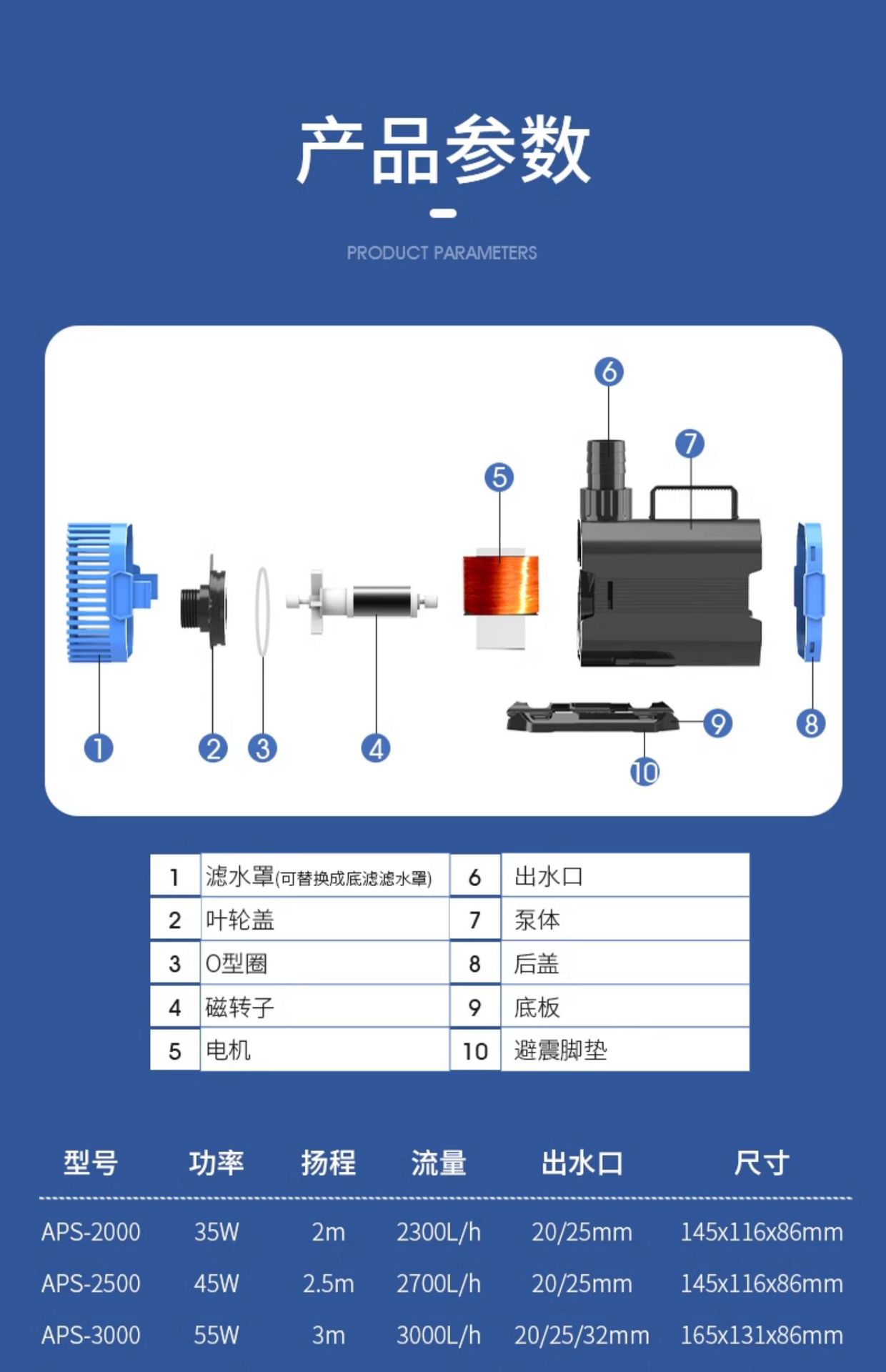 产品参数

PRODUCT PARAMETERS

6
7
5
1 2 3 4
9
8
10

| 1 | 滤水罩(可替换成底滤滤水罩) | 6 | 出水口 |
|---|---|---|---|
| 2 | 叶轮盖 | 7 | 泵体 |
| 3 | O型圈 | 8 | 后盖 |
| 4 | 磁转子 | 9 | 底板 |
| 5 | 电机 | 10 | 避震脚垫 |

| 型号 | 功率 | 扬程 | 流量 | 出水口 | 尺寸 |
|---|---|---|---|---|---|
| APS-2000 | 35W | 2m | 2300L/h | 20/25mm | 145x116x86mm |
| APS-2500 | 45W | 2.5m | 2700L/h | 20/25mm | 145x116x86mm |
| APS-3000 | 55W | 3m | 3000L/h | 20/25/32mm | 165x131x86mm |