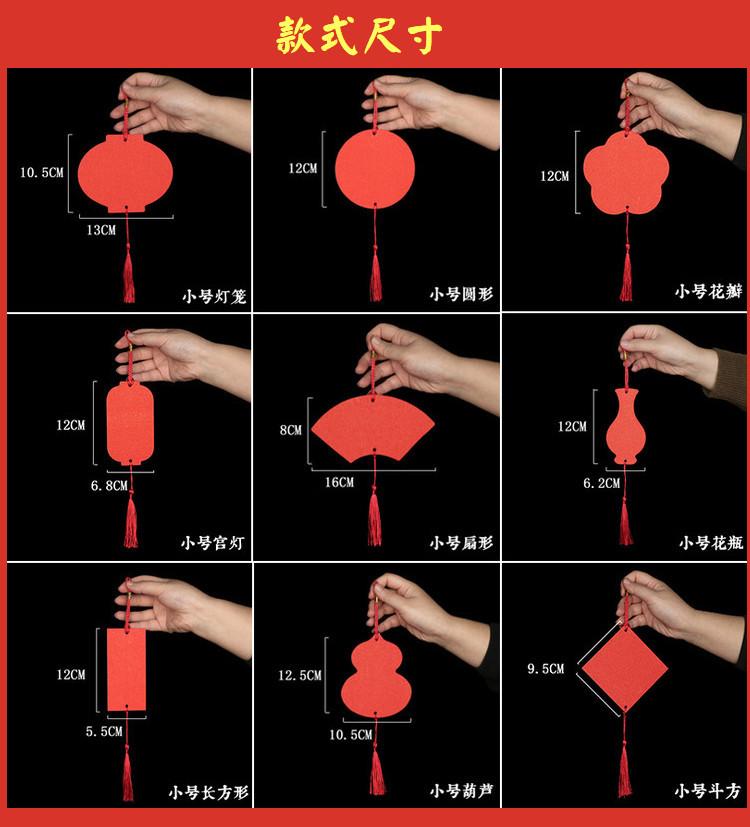 款式尺寸

10.5CM
13CM
小号灯笼

12CM
小号圆形

12CM
小号花瓣

12CM
6.8CM
小号宫灯

8CM
16CM
小号扇形

12CM
6.2CM
小号花瓶

12CM
5.5CM
小号长方形

12.5CM
10.5CM
小号葫芦

9.5CM
小号斗方