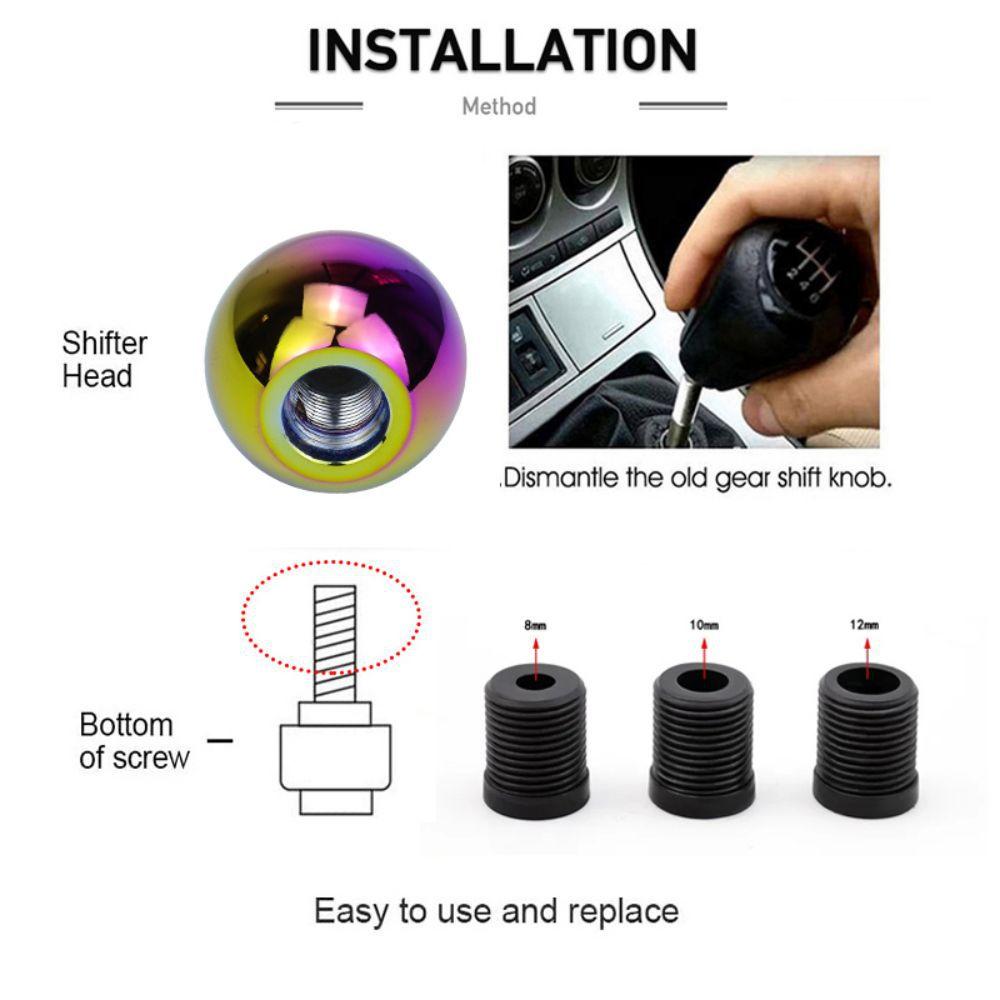 INSTALLATION

Method

Shifter Head

.Dismantle the old gear shift knob.

Bottom of screw

8mm

10mm

12mm

Easy to use and replace