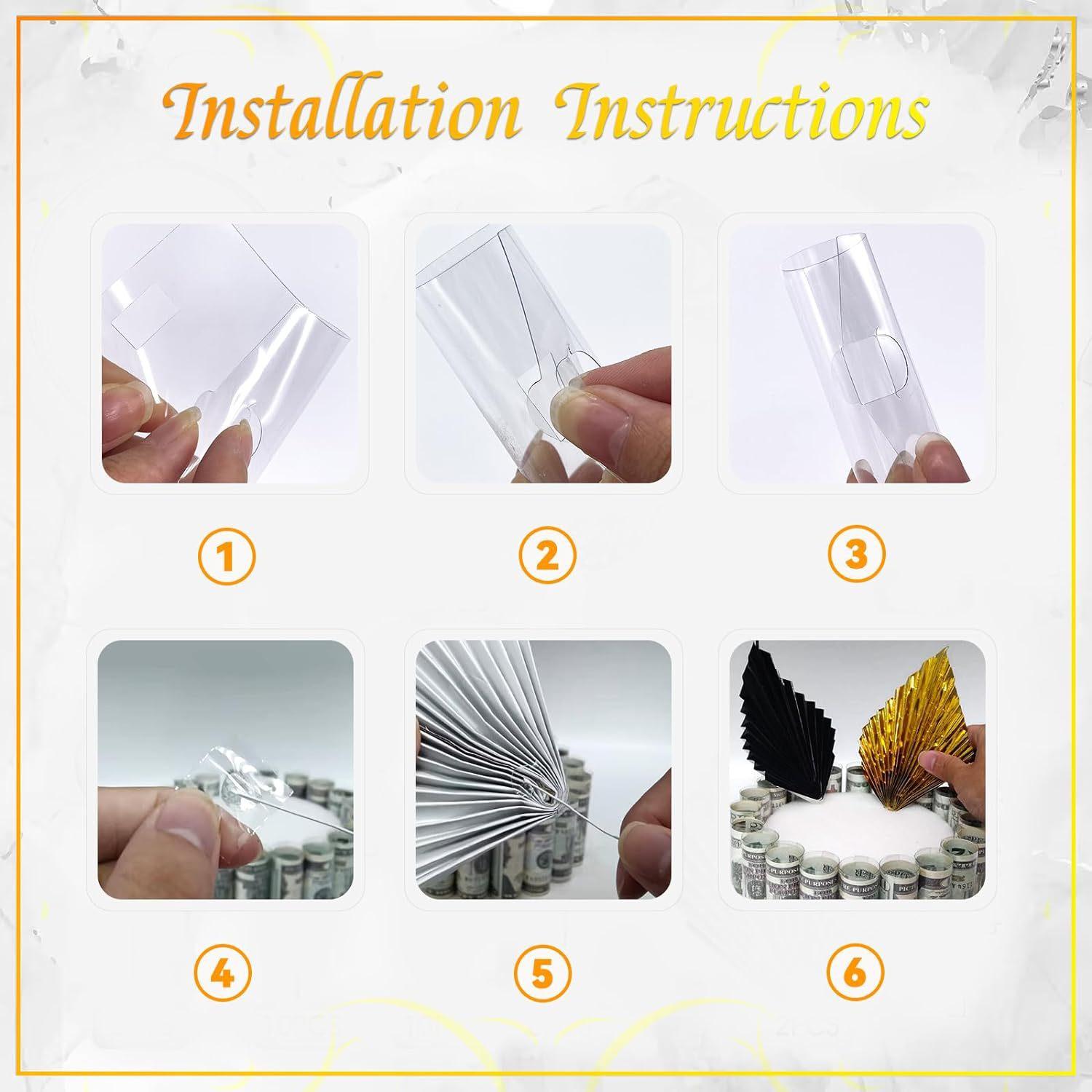 Installation Instructions

1

2

3

4

5

6