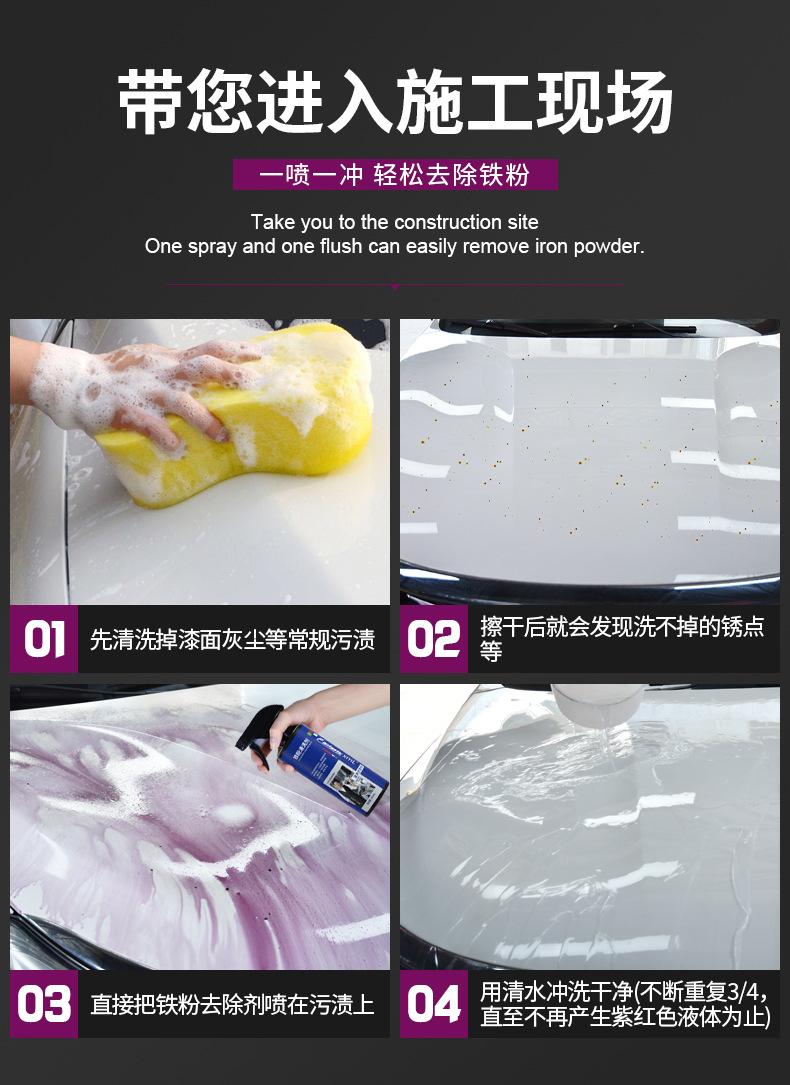 带您进入施工现场

一喷一冲 轻松去除铁粉

Take you to the construction site
One spray and one flush can easily remove iron powder.

01 先清洗掉漆面灰尘等常规污渍

02 擦干后就会发现洗不掉的锈点等

03 直接把铁粉去除剂喷在污渍上

04 用清水冲洗干净(不断重复3/4，直至不再产生紫红色液体为止)