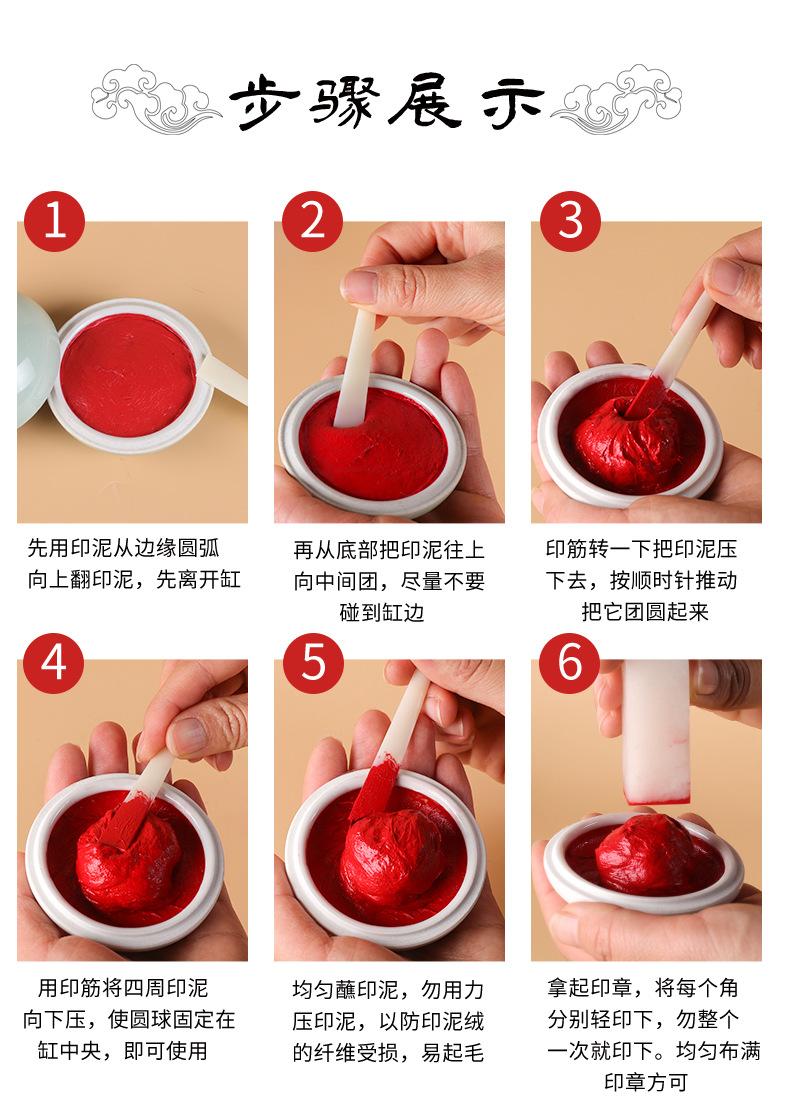 步骤展示

1
先用印泥从边缘圆弧向上翻印泥，先离开缸

2
再从底部把印泥往上向中间团，尽量不要碰到缸边

3
印筋转一下把印泥压下去，按顺时针推动把它团圆起来

4
用印筋将四周印泥向下压，使圆球固定在缸中央，即可使用

5
均匀蘸印泥，勿用力压印泥，以防印泥绒的纤维受损，易起毛

6
拿起印章，将每个角分别轻印下，勿整个一次就印下。均匀布满印章方可