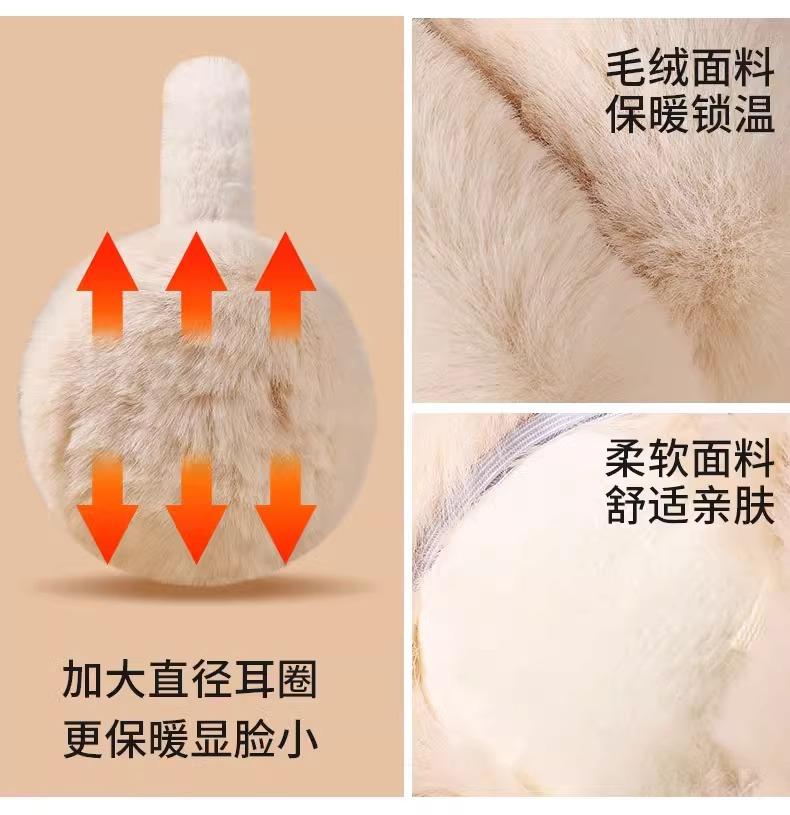 加大直径耳圈
更保暖显脸小

毛绒面料
保暖锁温

柔软面料
舒适亲肤