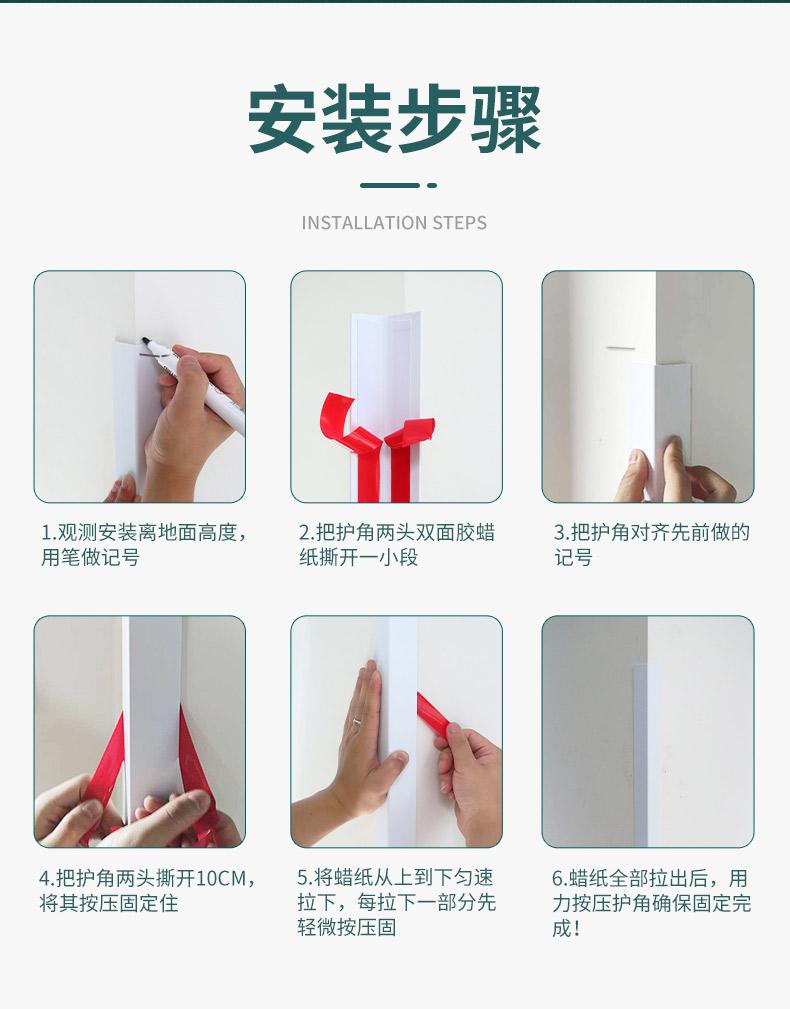 安装步骤

INSTALLATION STEPS

1.观测安装离地面高度，用笔做记号

2.把护角两头双面胶蜡纸撕开一小段

3.把护角对齐先前做的记号

4.把护角两头撕开10CM，将其按压固定住

5.将蜡纸从上到下匀速拉下，每拉下一部分先轻微按压固

6.蜡纸全部拉出后，用力按压护角确保固定完成！