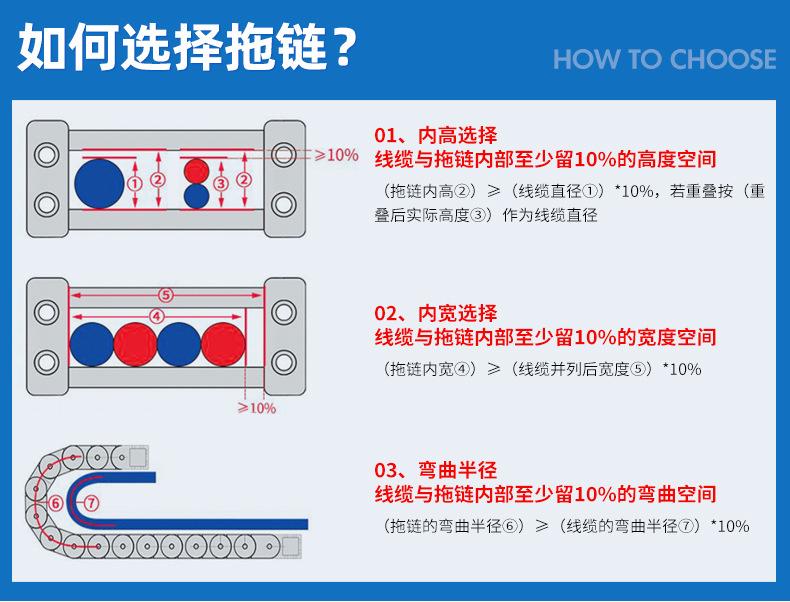 如何选择拖链？

HOW TO CHOOSE

①
②
③
②
≥10%

01、内高选择
线缆与拖链内部至少留10%的高度空间
（拖链内高②）≥（线缆直径①）*10%，若重叠按（重叠后实际高度③）作为线缆直径

⑤
④
≥10%

02、内宽选择
线缆与拖链内部至少留10%的宽度空间
（拖链内宽④）≥（线缆并列后宽度⑤）*10%

⑥
⑦

03、弯曲半径
线缆与拖链内部至少留10%的弯曲空间
（拖链的弯曲半径⑥）≥（线缆的弯曲半径⑦）*10%