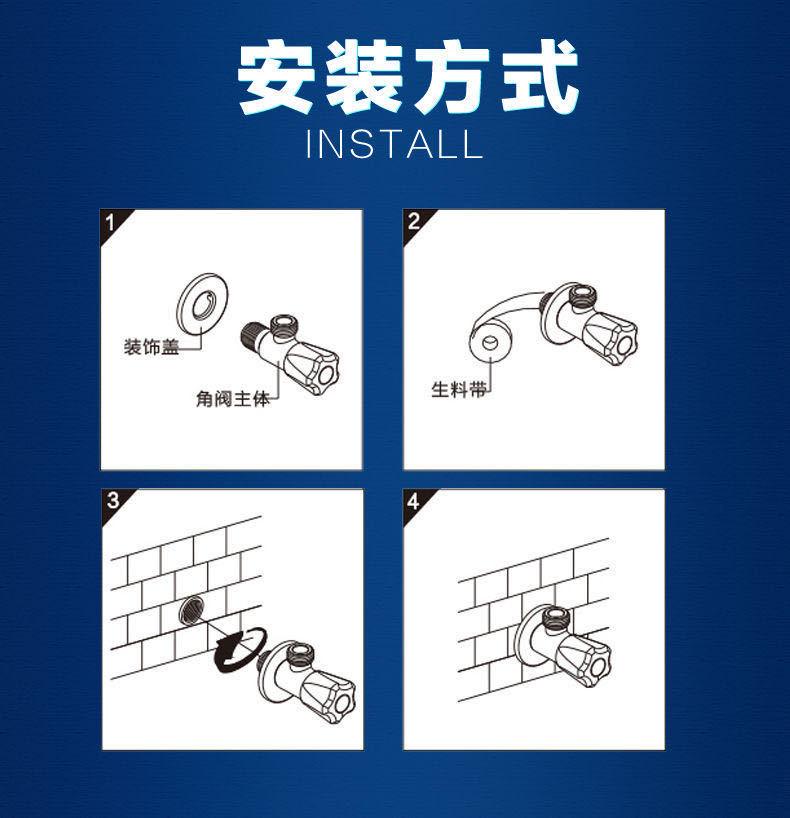 安装方式
INSTALL

1

装饰盖

角阀主体

2

生料带

3

4