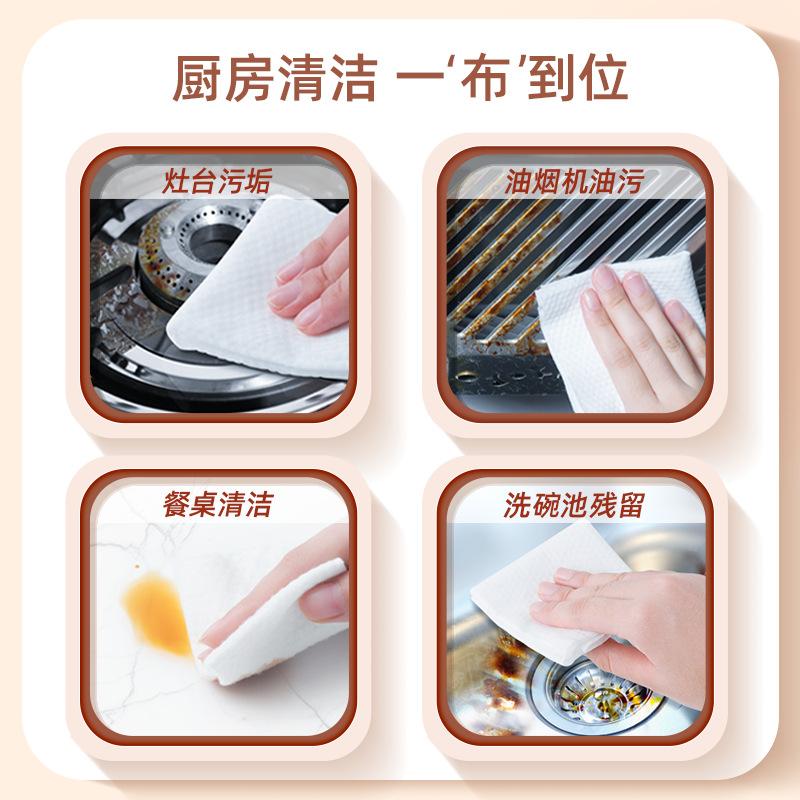 厨房清洁 一‘布’到位

灶台污垢

油烟机油污

餐桌清洁

洗碗池残留