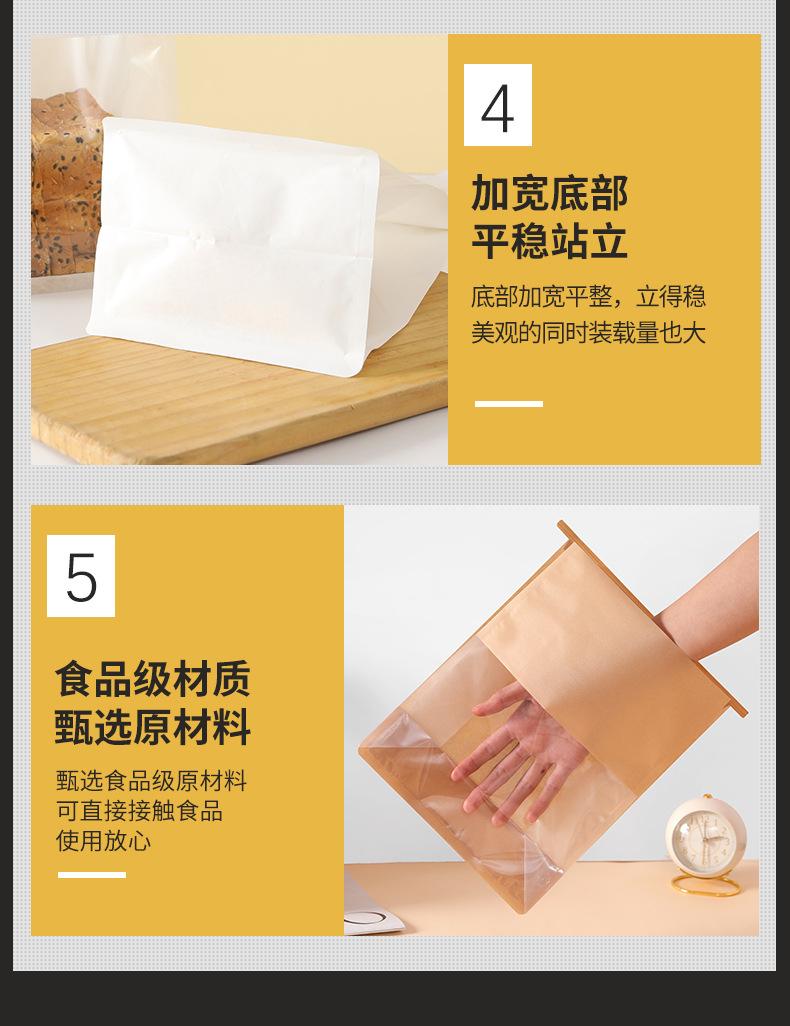 4

加宽底部
平稳站立

底部加宽平整，立得稳
美观的同时装载量也大

5

食品级材质
甄选原材料

甄选食品级原材料
可直接接触食品
使用放心