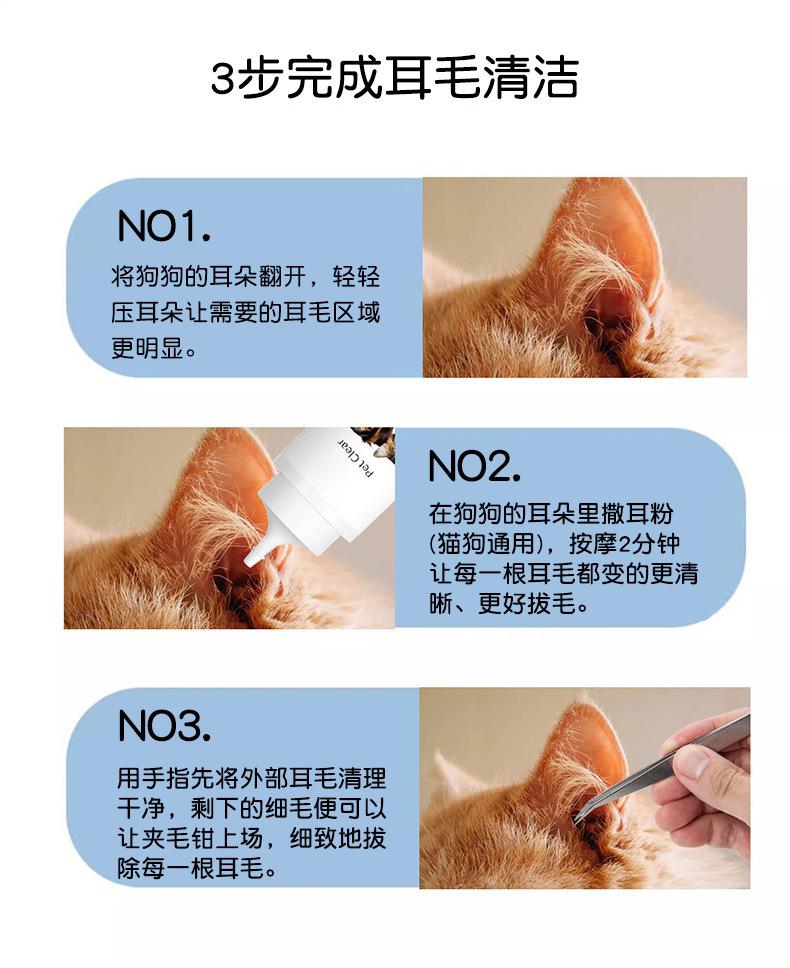 3步完成耳毛清洁

NO1.
将狗狗的耳朵翻开，轻轻压耳朵让需要的耳毛区域更明显。

Pet Clear

NO2.
在狗狗的耳朵里撒耳粉(猫狗通用)，按摩2分钟让每一根耳毛都变的更清晰、更好拔毛。

NO3.
用手指先将外部耳毛清理干净，剩下的细毛便可以让夹毛钳上场，细致地拔除每一根耳毛。