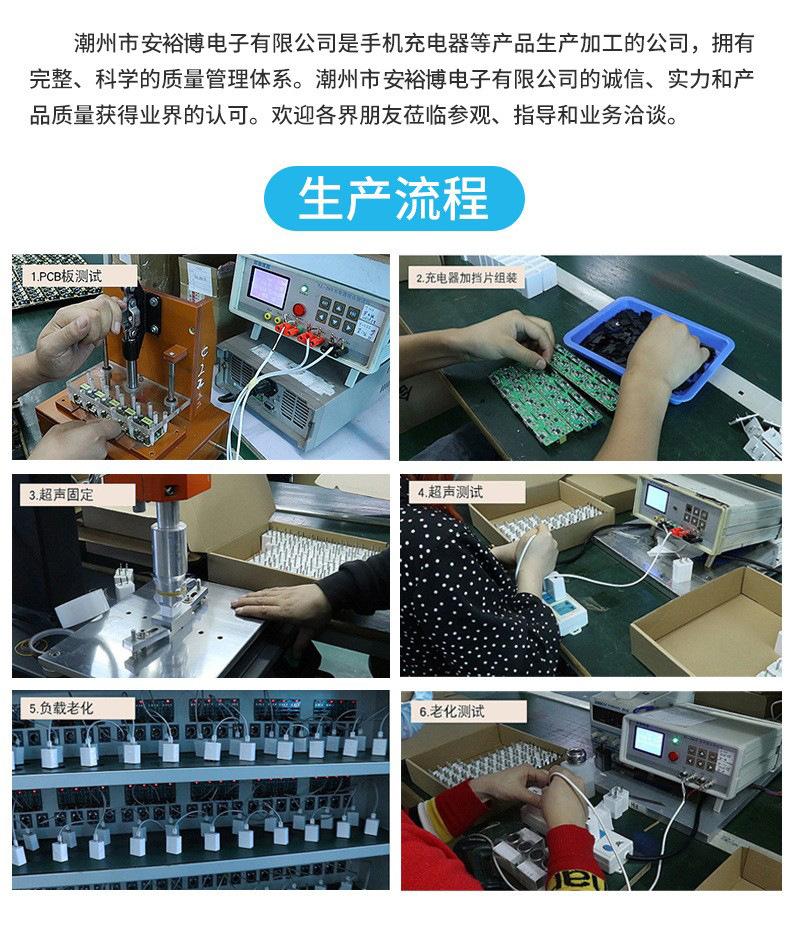 潮州市安裕博电子有限公司是手机充电器等产品生产加工的公司，拥有完整、科学的质量管理体系。潮州市安裕博电子有限公司的诚信、实力和产品质量获得业界的认可。欢迎各界朋友莅临参观、指导和业务洽谈。

生产流程

1.PCB板测试

2.充电器加挡片组装

3.超声固定

4.超声测试

5.负载老化

6.老化测试