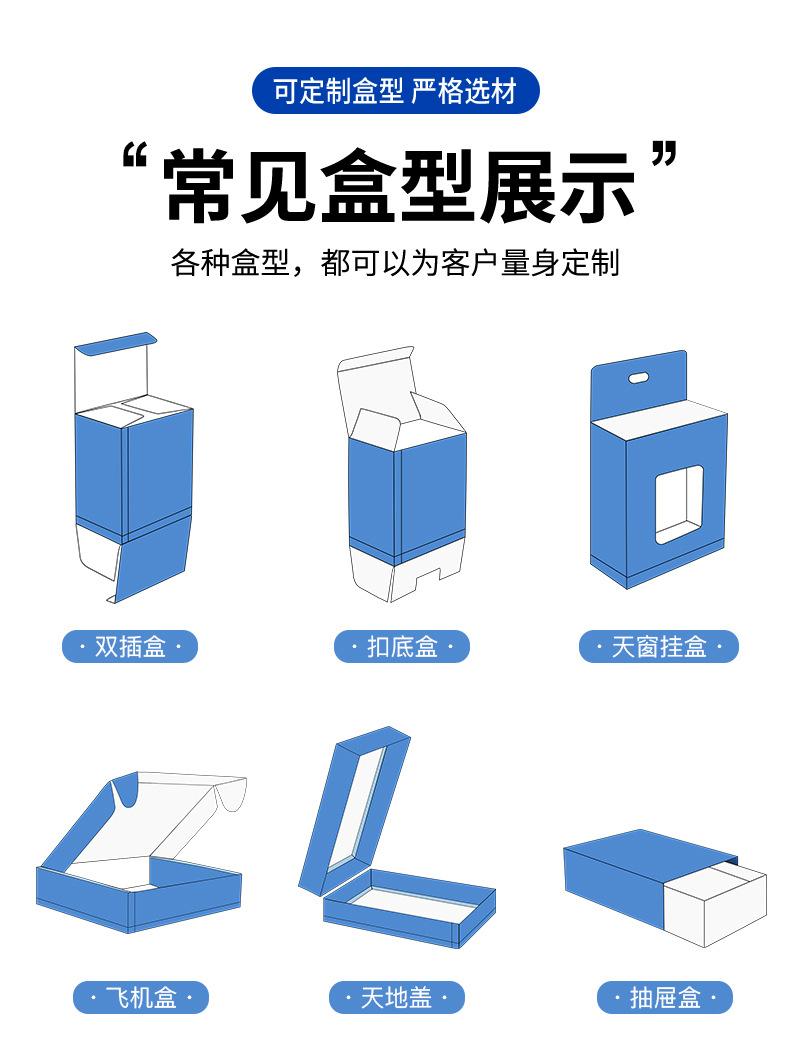 可定制盒型 严格选材

“常见盒型展示”

各种盒型，都可以为客户量身定制

· 双插盒 ·

· 扣底盒 ·

· 天窗挂盒 ·

· 飞机盒 ·

· 天地盖 ·

· 抽屉盒 ·