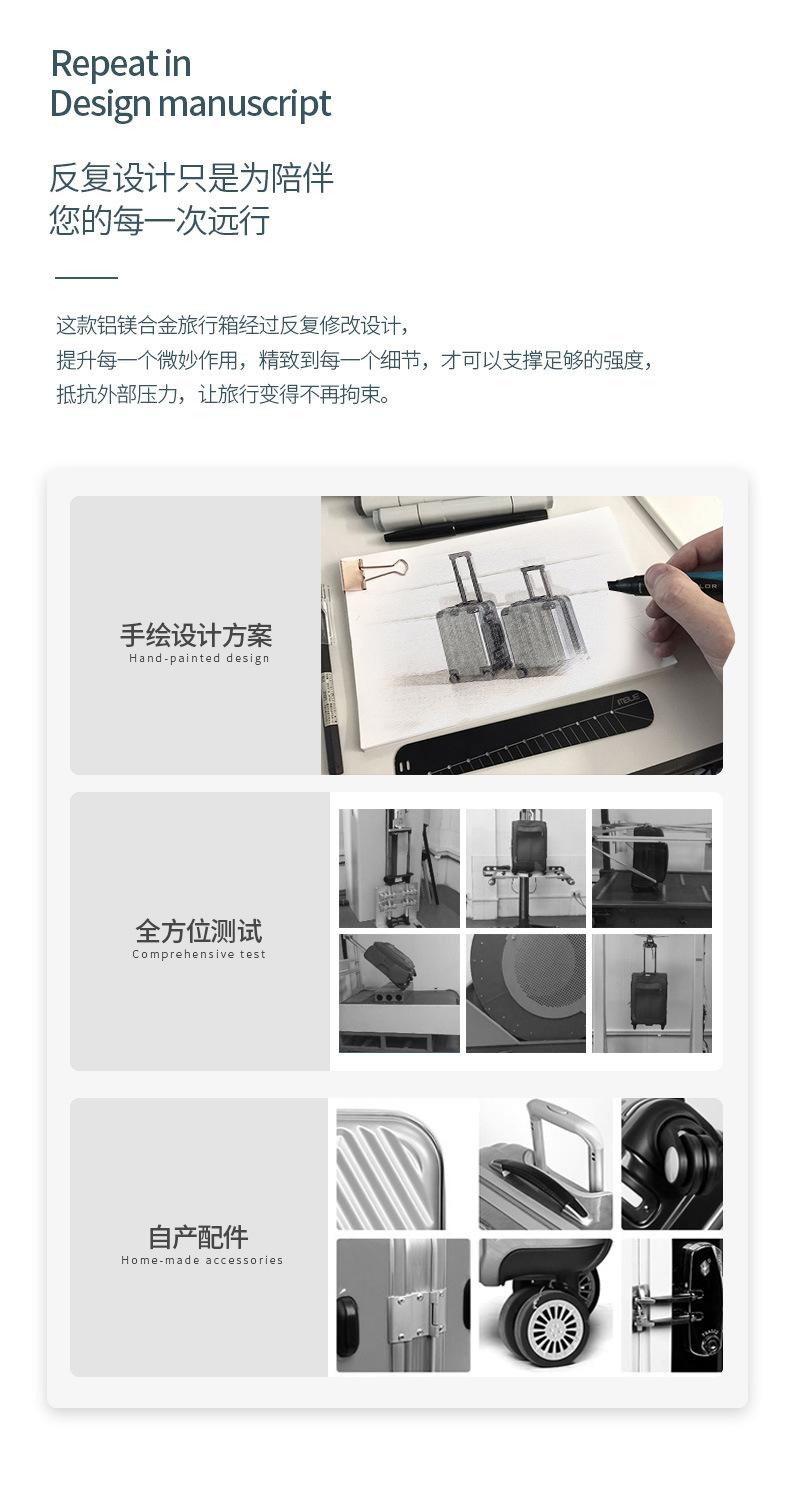 Repeat in
Design manuscript

反复设计只是为陪伴
您的每一次远行

这款铝镁合金旅行箱经过反复修改设计，
提升每一个微妙作用，精致到每一个细节，才可以支撑足够的强度，
抵抗外部压力，让旅行变得不再拘束。

手绘设计方案
Hand-painted design

全方位测试
Comprehensive test

自产配件
Home-made accessories