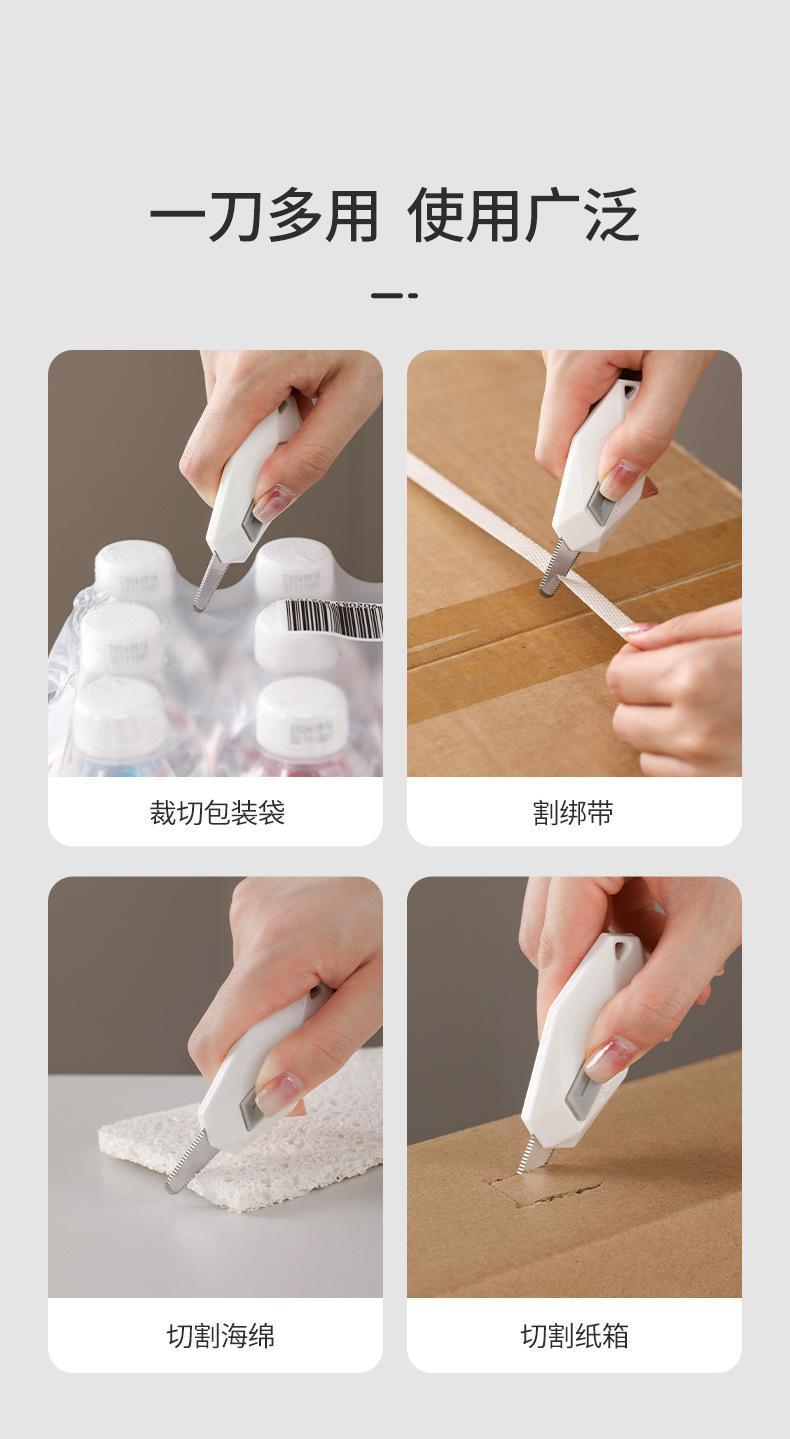 一刀多用 使用广泛

裁切包装袋

割绑带

切割海绵

切割纸箱