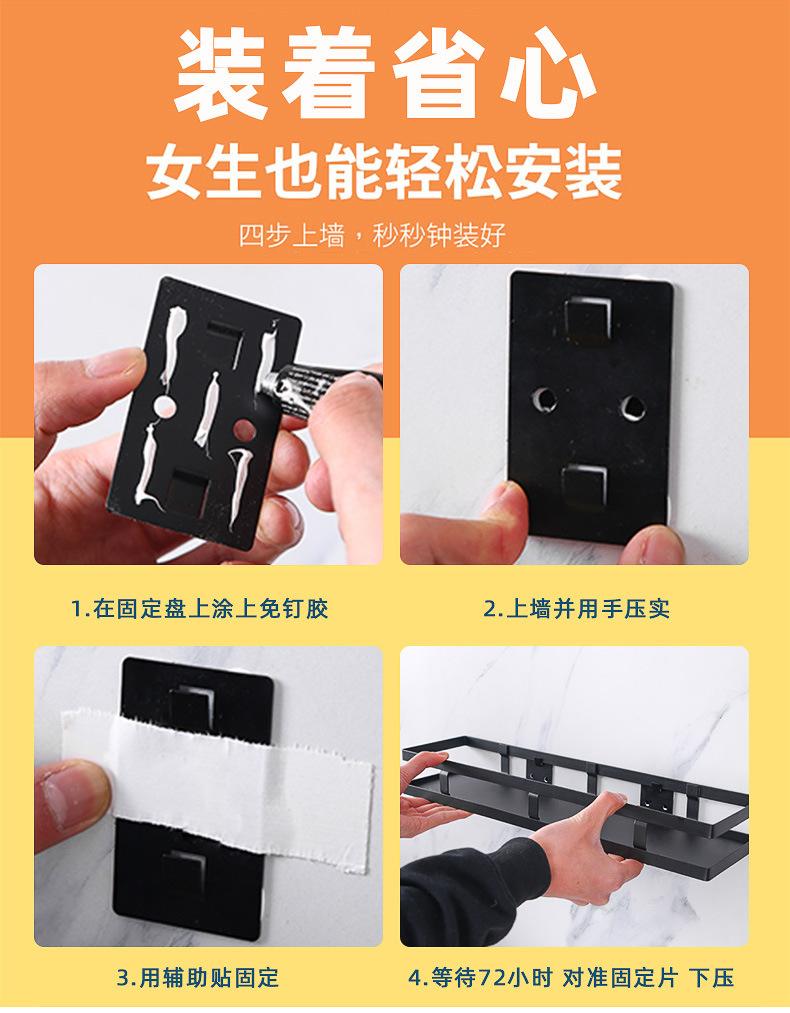 装着省心
女生也能轻松安装

四步上墙，秒秒钟装好

1.在固定盘上涂上免钉胶

2.上墙并用手压实

3.用辅助贴固定

4.等待72小时 对准固定片 下压