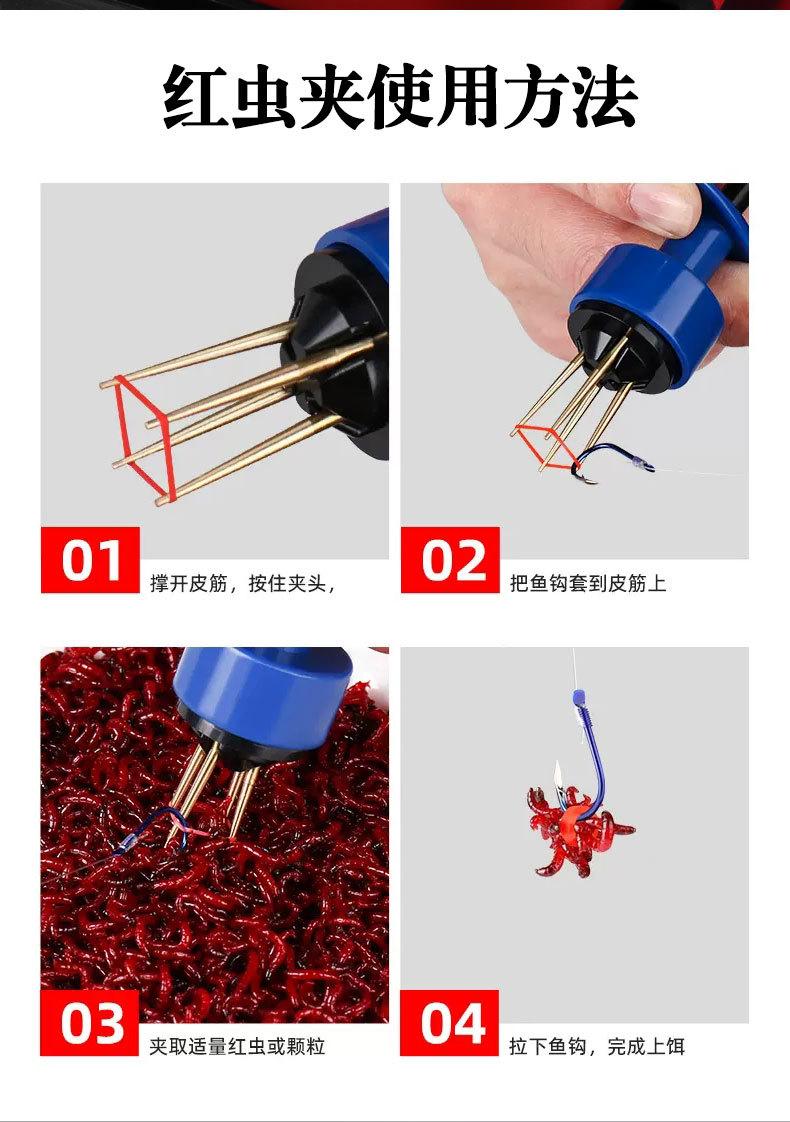 红虫夹使用方法

01 撑开皮筋，按住夹头，

02 把鱼钩套到皮筋上

03 夹取适量红虫或颗粒

04 拉下鱼钩，完成上饵