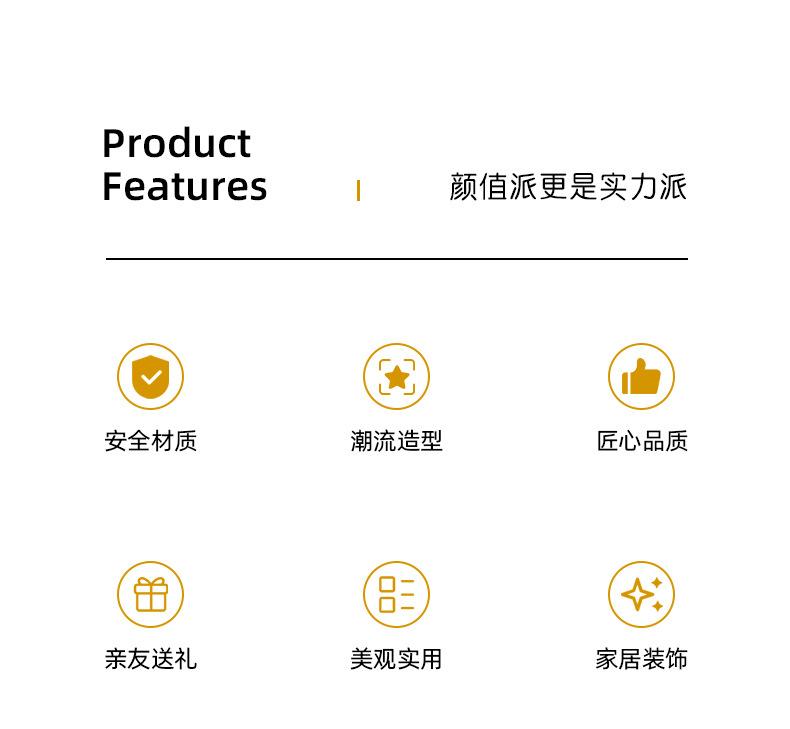 Product
Features

颜值派更是实力派

安全材质

潮流造型

匠心品质

亲友送礼

美观实用

家居装饰