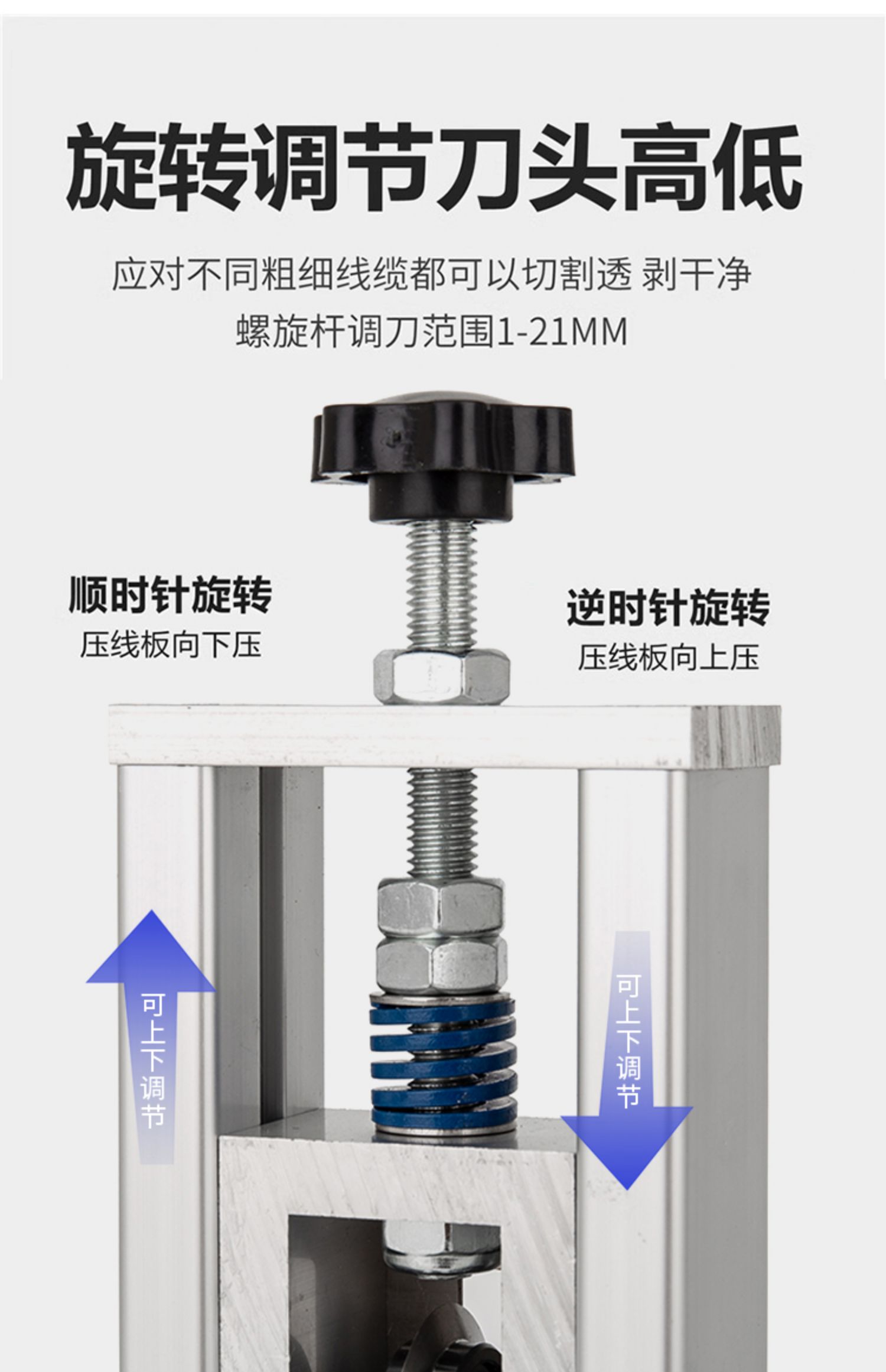 旋转调节刀头高低

应对不同粗细线缆都可以切割透 剥干净
螺旋杆调刀范围1-21MM

顺时针旋转
压线板向下压

逆时针旋转
压线板向上压

可上下调节

可上下调节