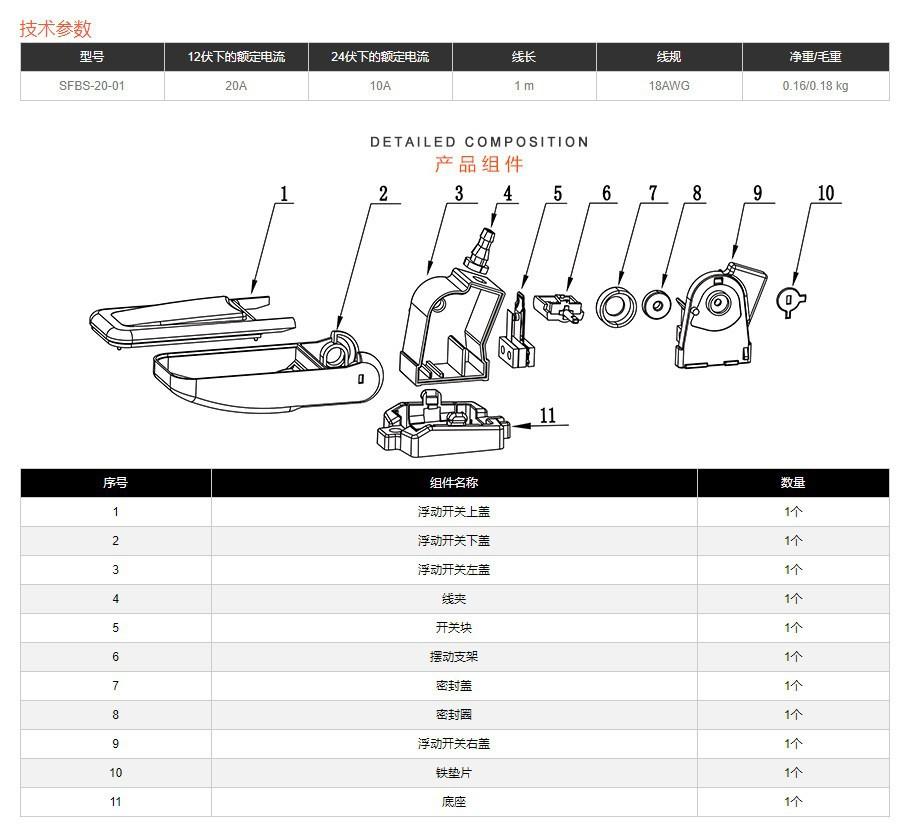 技术参数

| 型号 | 12伏下的额定电流 | 24伏下的额定电流 | 线长 | 线规 | 净重/毛重 |
|---|---|---|---|---|---|
| SFBS-20-01 | 20A | 10A | 1 m | 18AWG | 0.16/0.18 kg |

DETAILED COMPOSITION
产品组件

1 2 3 4 5 6 7 8 9 10 11

| 序号 | 组件名称 | 数量 |
|---|---|---|
| 1 | 浮动开关上盖 | 1个 |
| 2 | 浮动开关下盖 | 1个 |
| 3 | 浮动开关左盖 | 1个 |
| 4 | 线夹 | 1个 |
| 5 | 开关块 | 1个 |
| 6 | 摆动支架 | 1个 |
| 7 | 密封盖 | 1个 |
| 8 | 密封圈 | 1个 |
| 9 | 浮动开关右盖 | 1个 |
| 10 | 铁垫片 | 1个 |
| 11 | 底座 | 1个 |