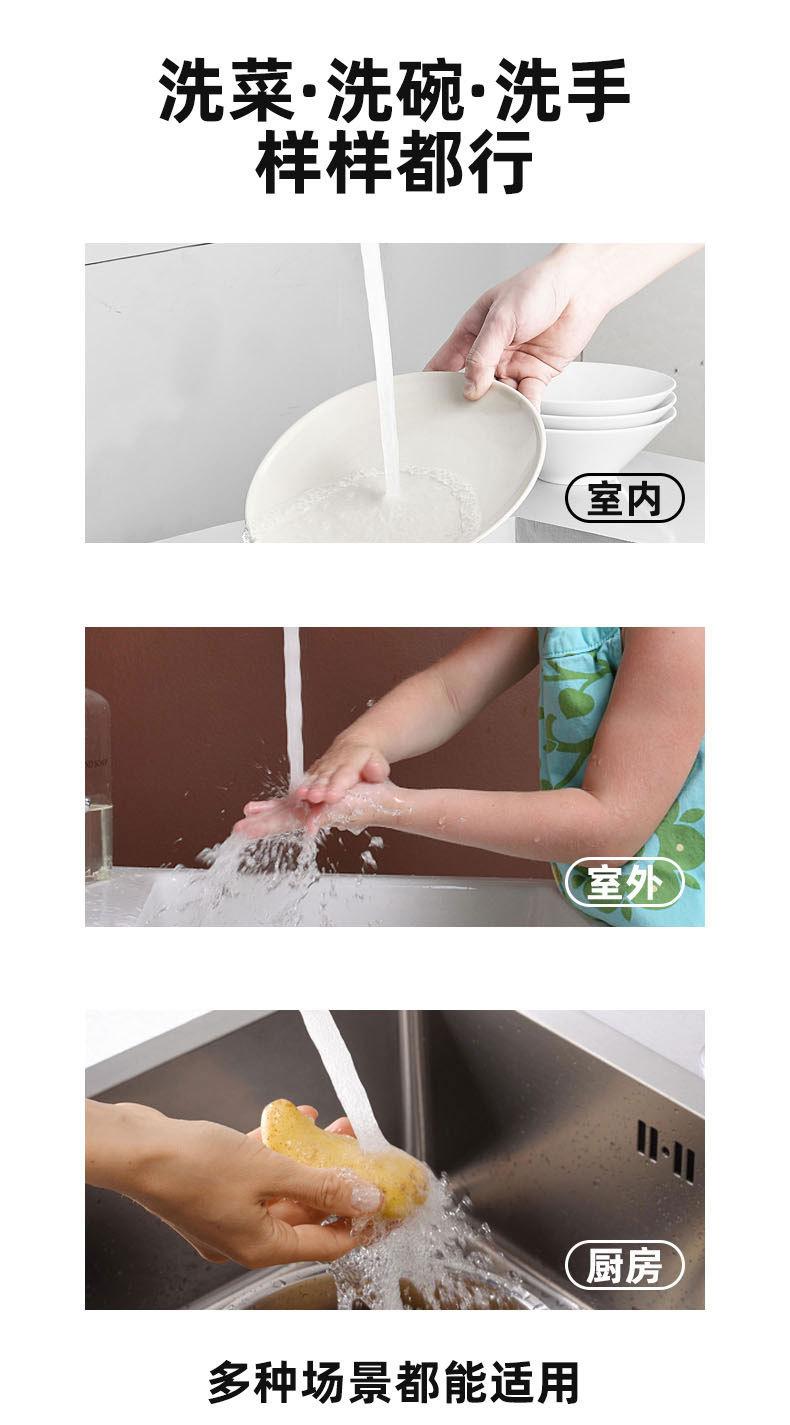 洗菜·洗碗·洗手
样样都行

室内

室外

厨房

多种场景都能适用