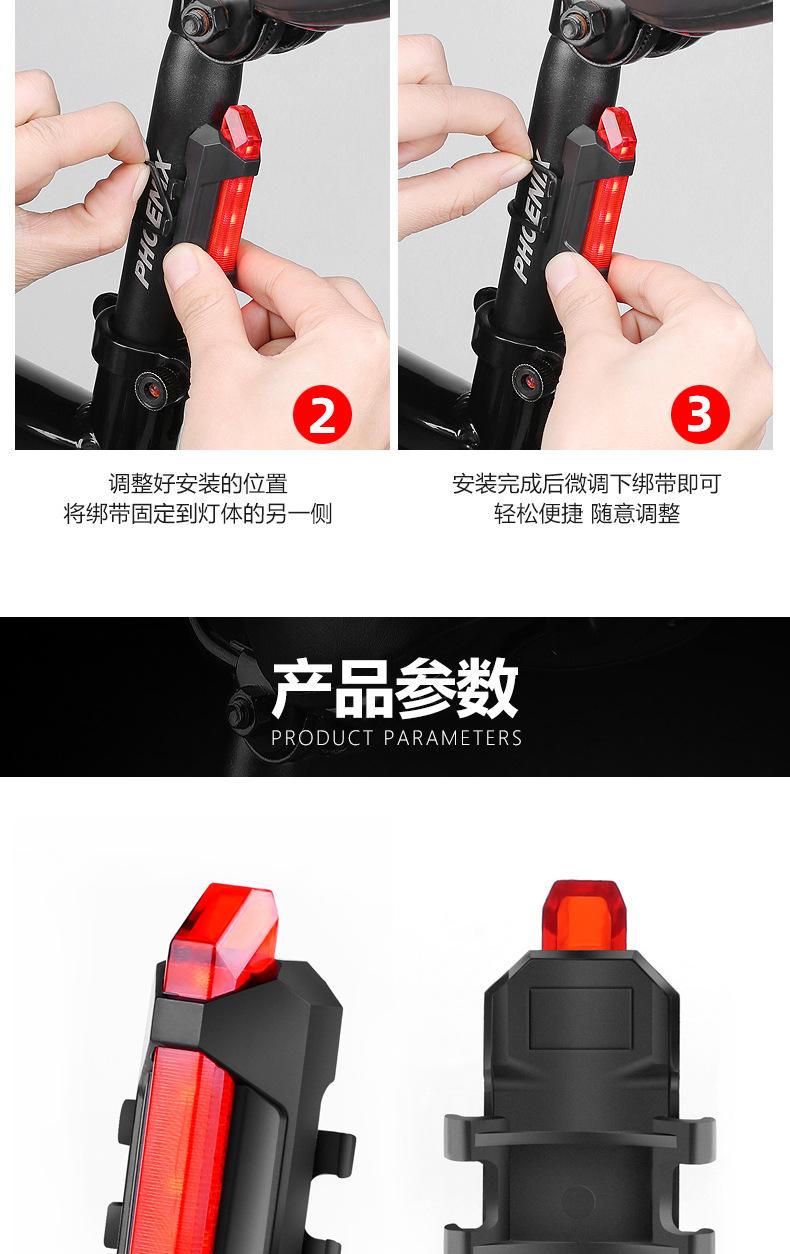 PHOENIX

2

PHOENIX

3

调整好安装的位置
将绑带固定到灯体的另一侧

安装完成后微调下绑带即可
轻松便捷 随意调整

产品参数
PRODUCT PARAMETERS