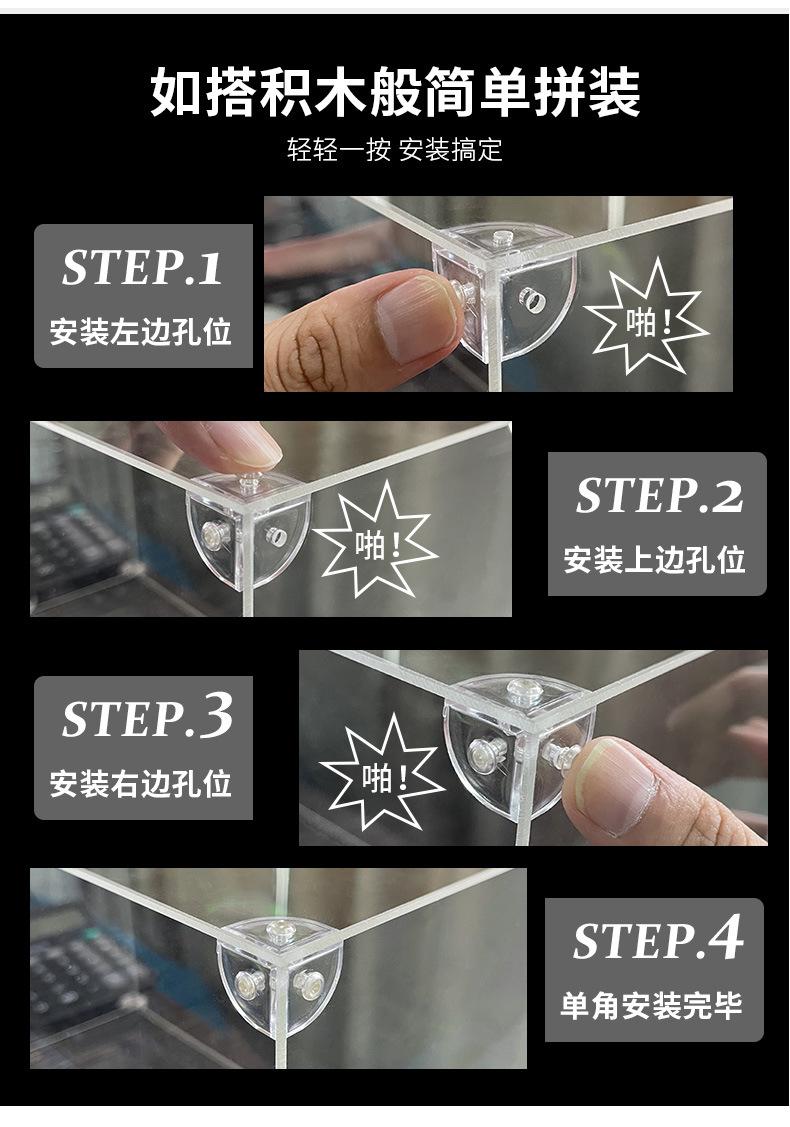 如搭积木般简单拼装

轻轻一按 安装搞定

STEP.1

安装左边孔位

啪！

啪！

STEP.2

安装上边孔位

STEP.3

安装右边孔位

啪！

STEP.4

单角安装完毕