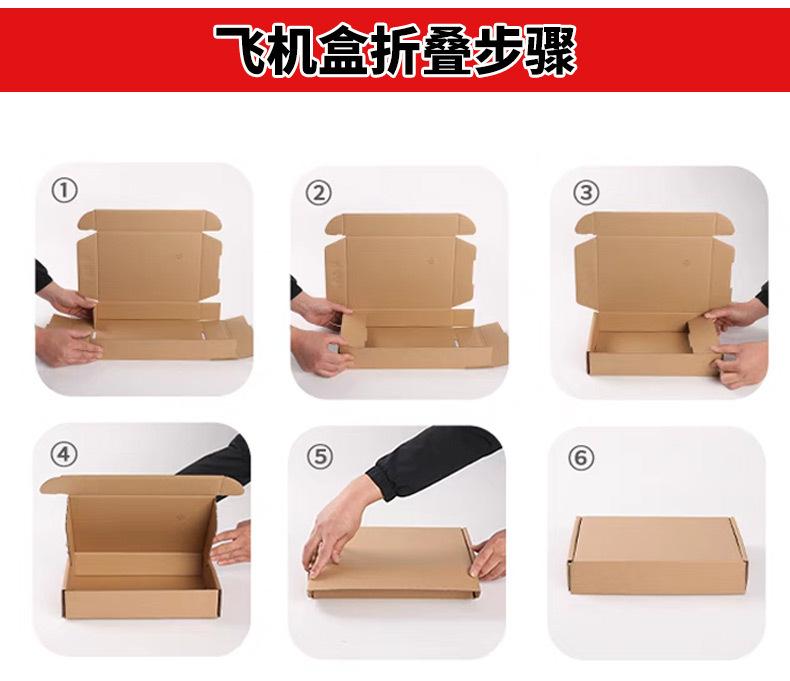 飞机盒折叠步骤

①

②

③

④

⑤

⑥