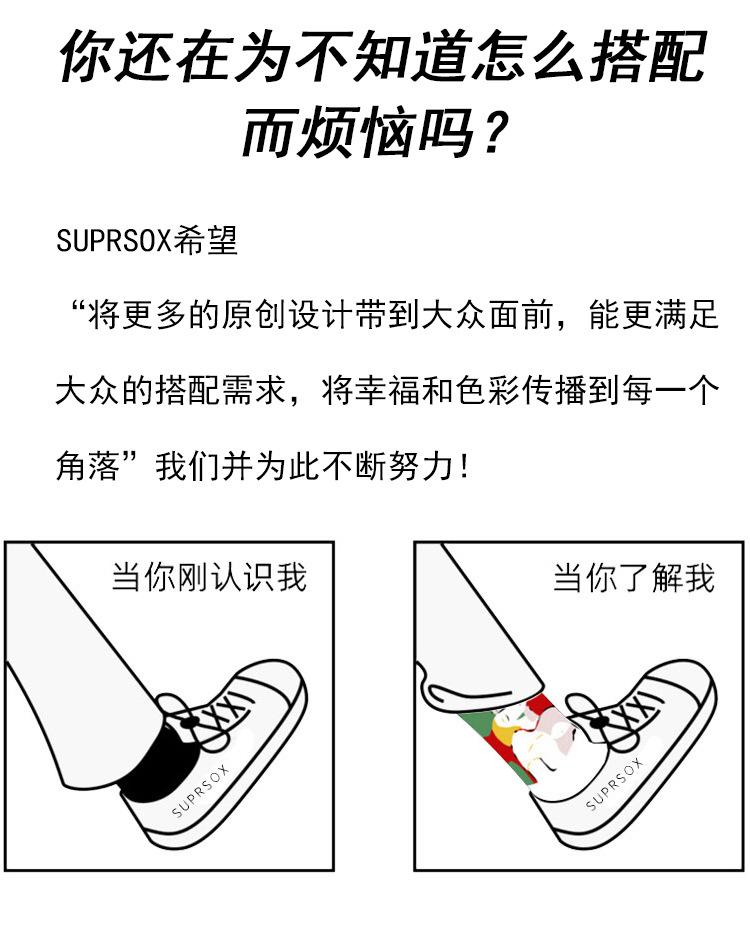 你还在为不知道怎么搭配而烦恼吗？

SUPRSOX希望
“将更多的原创设计带到大众面前，能更满足大众的搭配需求，将幸福和色彩传播到每一个角落”我们并为此不断努力！

当你刚认识我

SUPRSOX

当你了解我

SUPRSOX