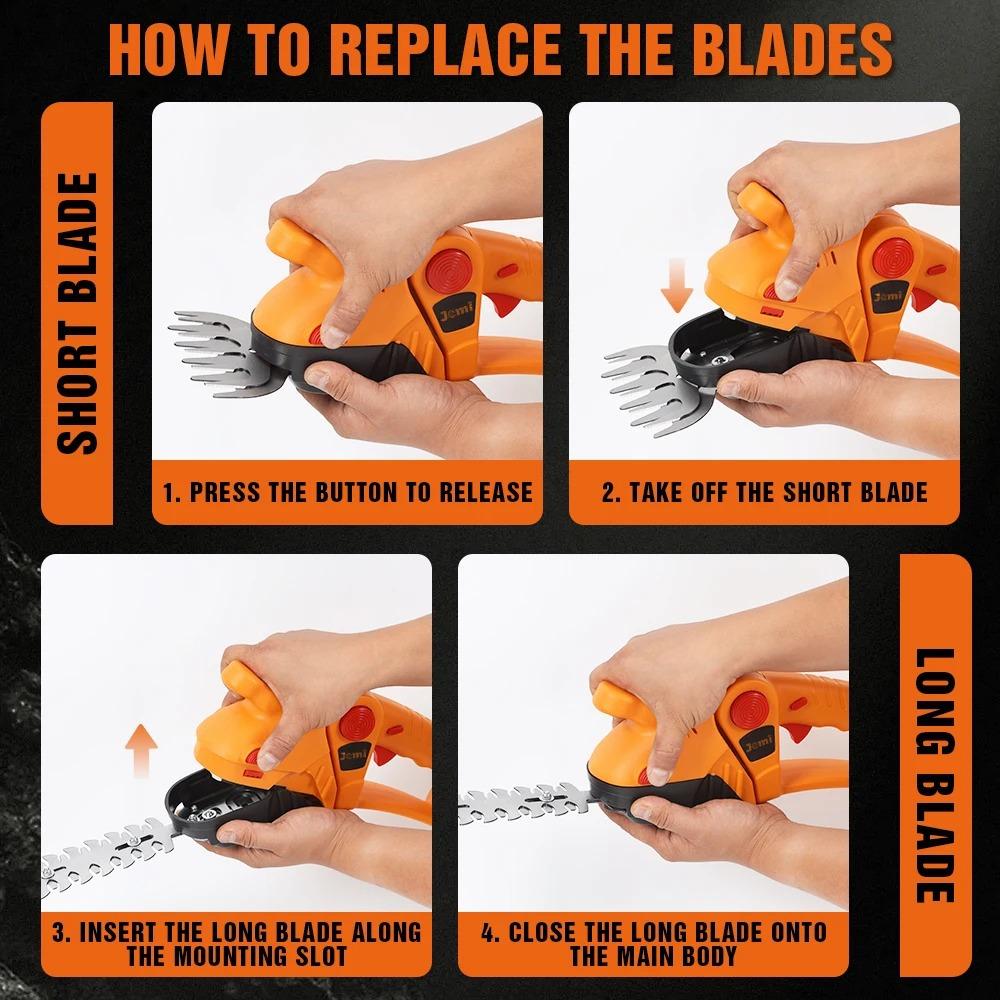 HOW TO REPLACE THE BLADES

SHORT BLADE

Jemi

1. PRESS THE BUTTON TO RELEASE

Jemi

2. TAKE OFF THE SHORT BLADE

Jemi

3. INSERT THE LONG BLADE ALONG THE MOUNTING SLOT

Jemi

4. CLOSE THE LONG BLADE ONTO THE MAIN BODY

LONG BLADE