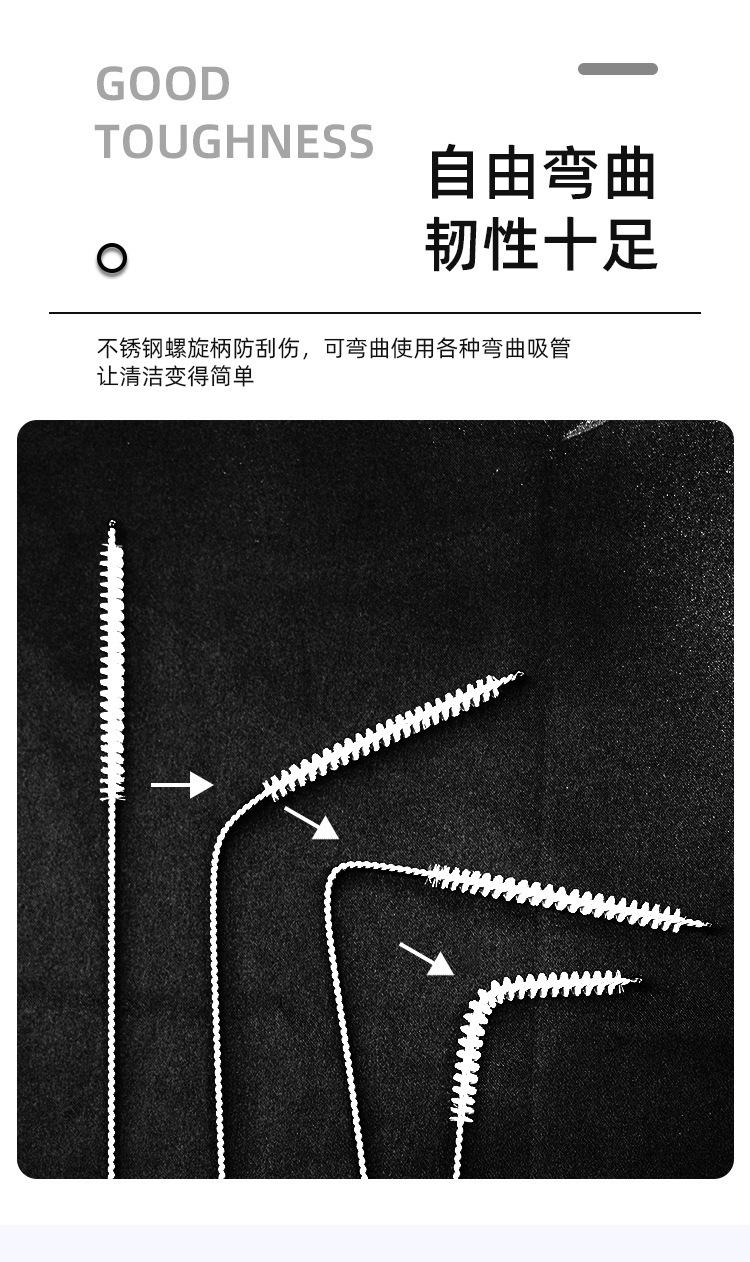 GOOD
TOUGHNESS

自由弯曲
韧性十足

不锈钢螺旋柄防刮伤，可弯曲使用各种弯曲吸管
让清洁变得简单