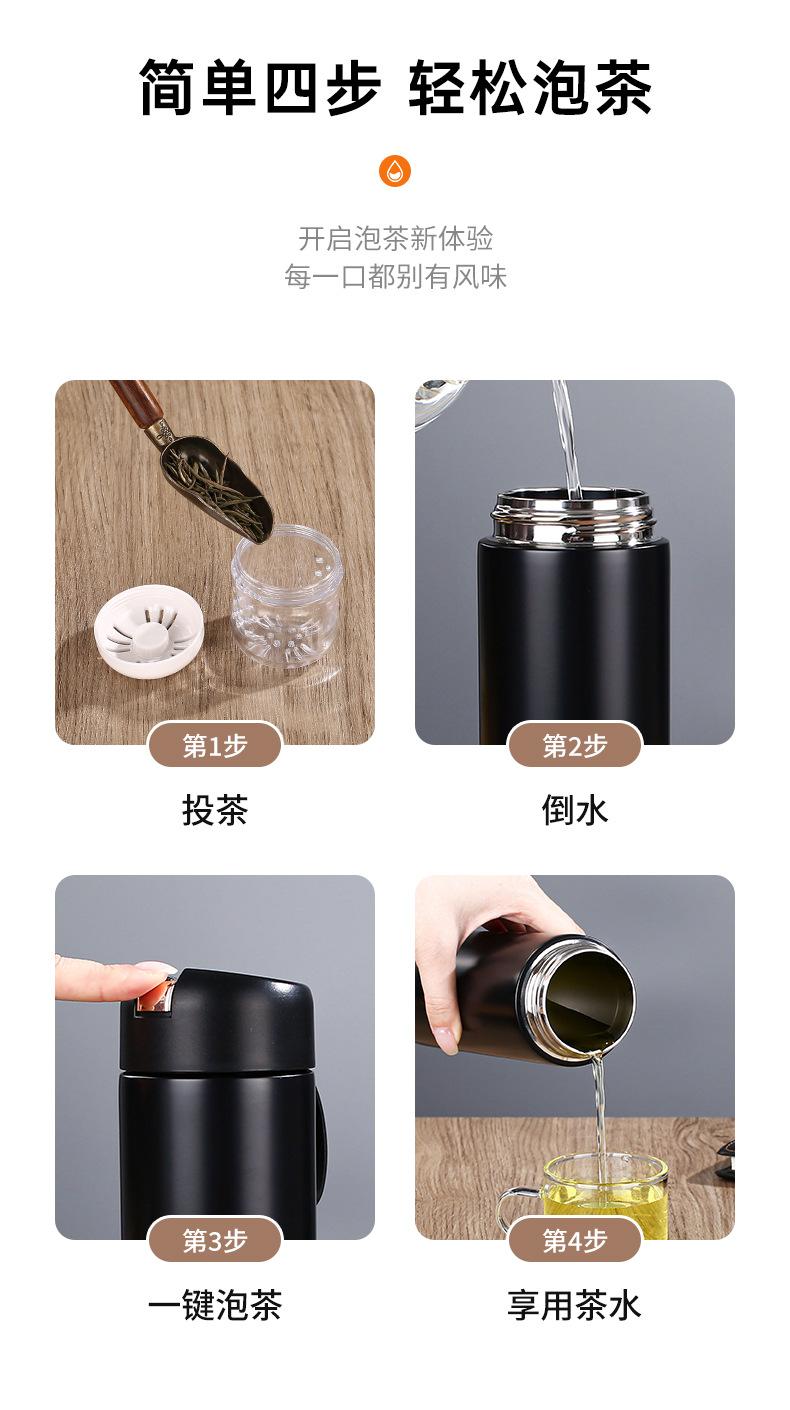 简单四步 轻松泡茶

开启泡茶新体验
每一口都别有风味

第1步
投茶

第2步
倒水

第3步
一键泡茶

第4步
享用茶水