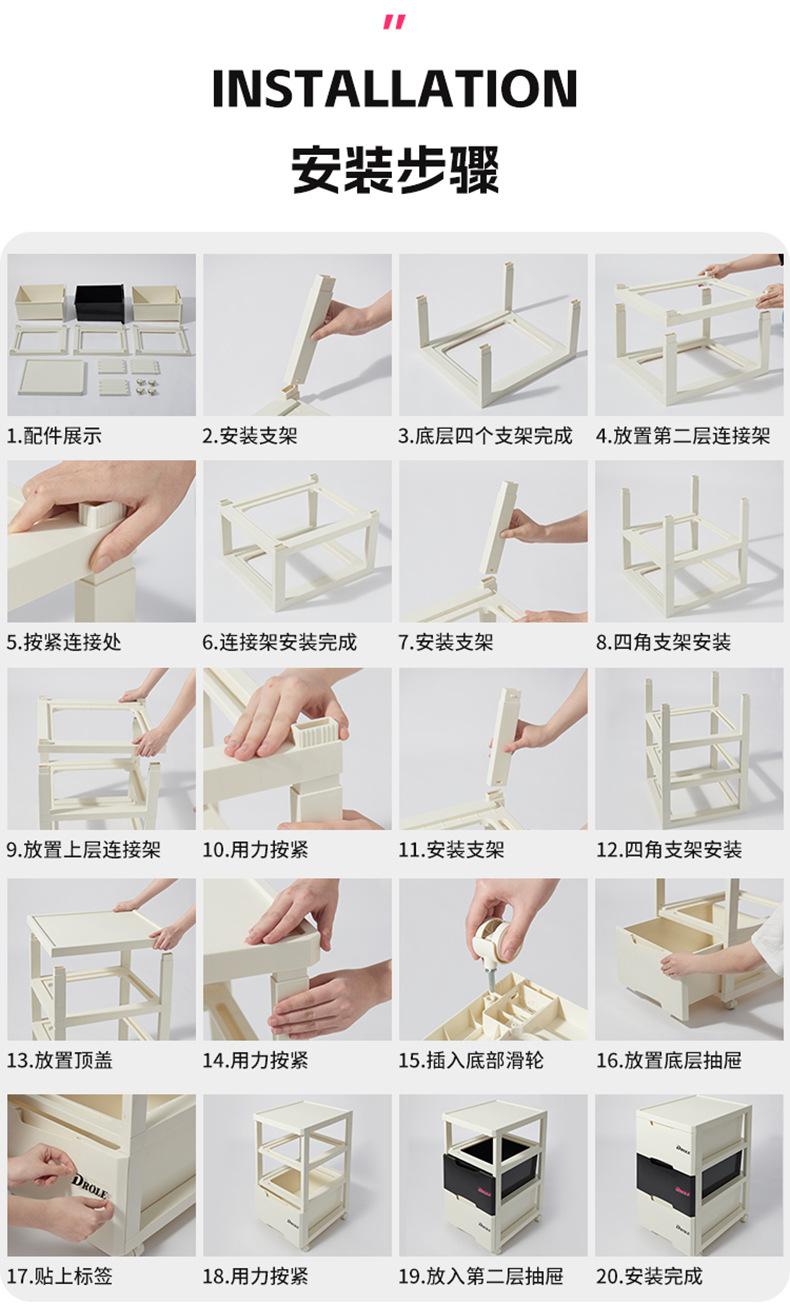 "
INSTALLATION
安装步骤

1.配件展示
2.安装支架
3.底层四个支架完成
4.放置第二层连接架

5.按紧连接处
6.连接架安装完成
7.安装支架
8.四角支架安装

9.放置上层连接架
10.用力按紧
11.安装支架
12.四角支架安装

13.放置顶盖
14.用力按紧
15.插入底部滑轮
16.放置底层抽屉

DROLE
17.贴上标签
18.用力按紧
19.放入第二层抽屉
20.安装完成