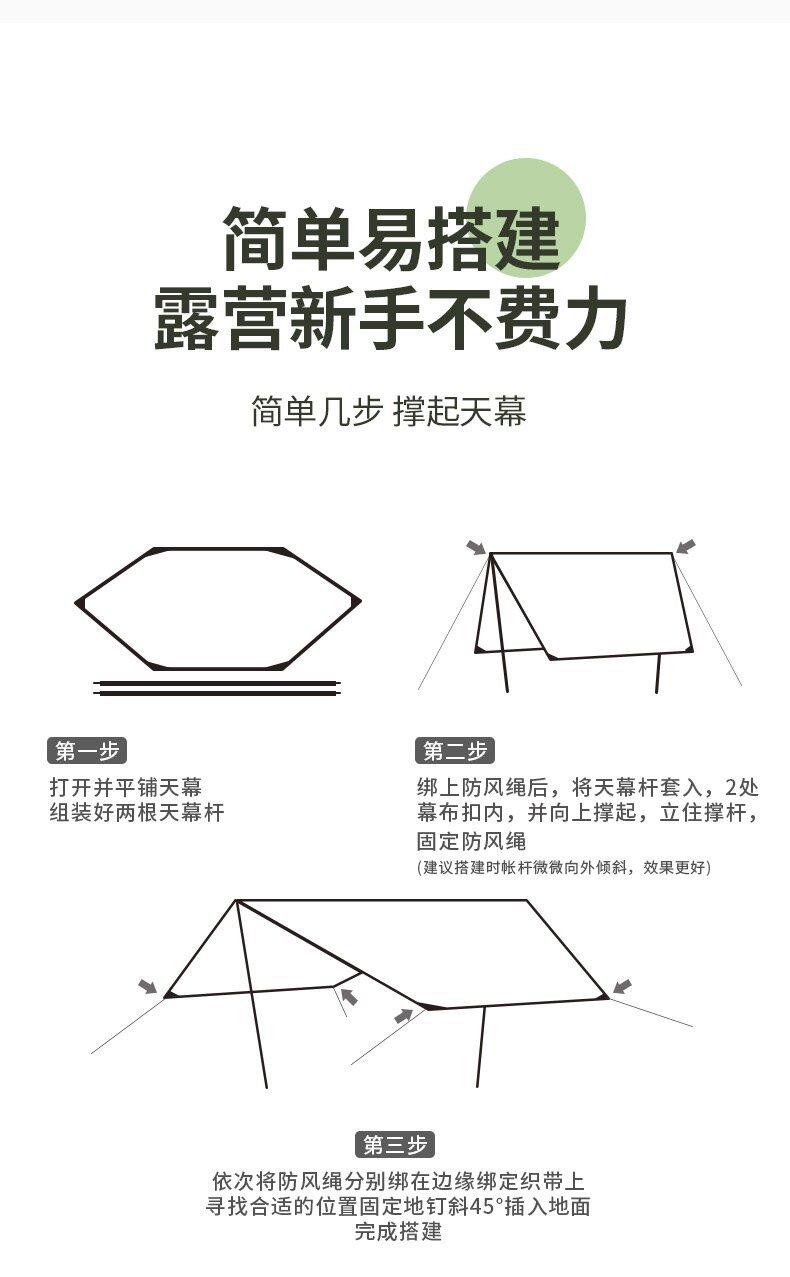 简单易搭建
露营新手不费力

简单几步 撑起天幕

第一步

打开并平铺天幕
组装好两根天幕杆

第二步

绑上防风绳后，将天幕杆套入，2处幕布扣内，并向上撑起，立住撑杆，固定防风绳
(建议搭建时帐杆微微向外倾斜，效果更好)

第三步

依次将防风绳分别绑在边缘绑定织带上
寻找合适的位置固定地钉斜45°插入地面
完成搭建