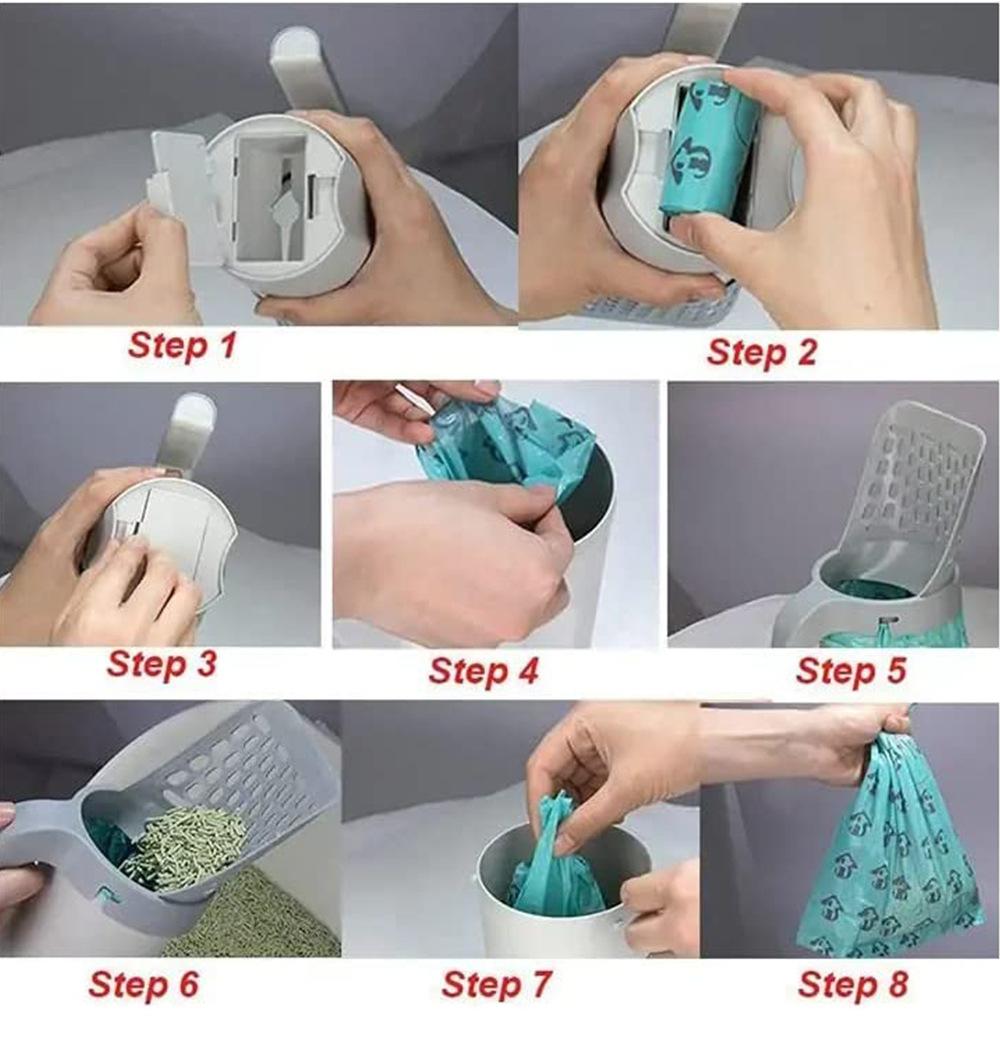 Step 1

Step 2

Step 3

Step 4

Step 5

Step 6

Step 7

Step 8