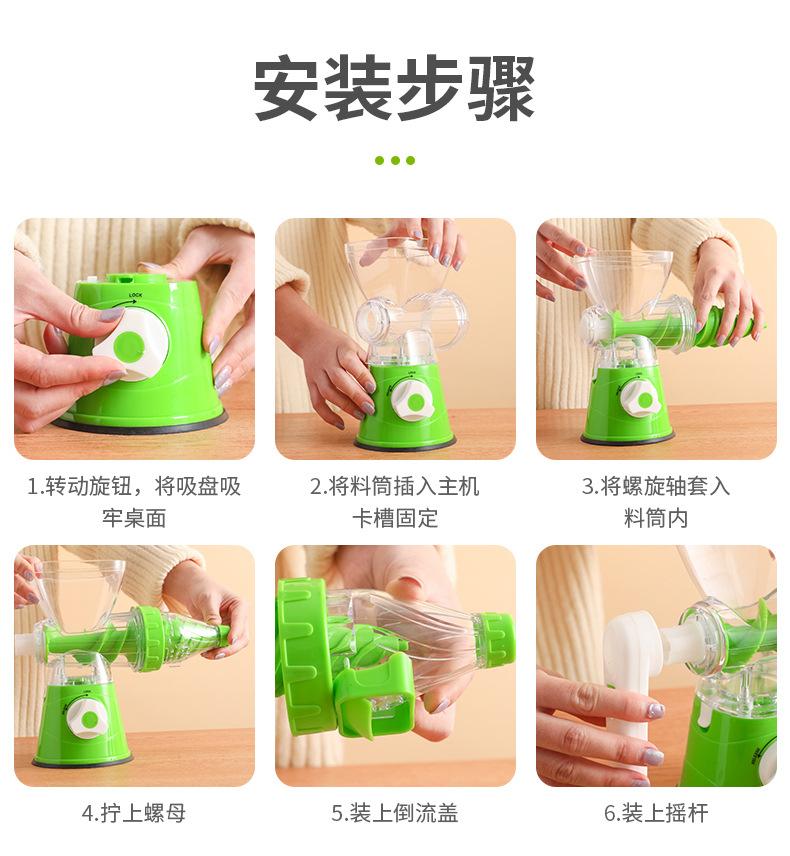 安装步骤

LOCK

1.转动旋钮，将吸盘吸牢桌面

2.将料筒插入主机卡槽固定

3.将螺旋轴套入料筒内

4.拧上螺母

5.装上倒流盖

6.装上摇杆