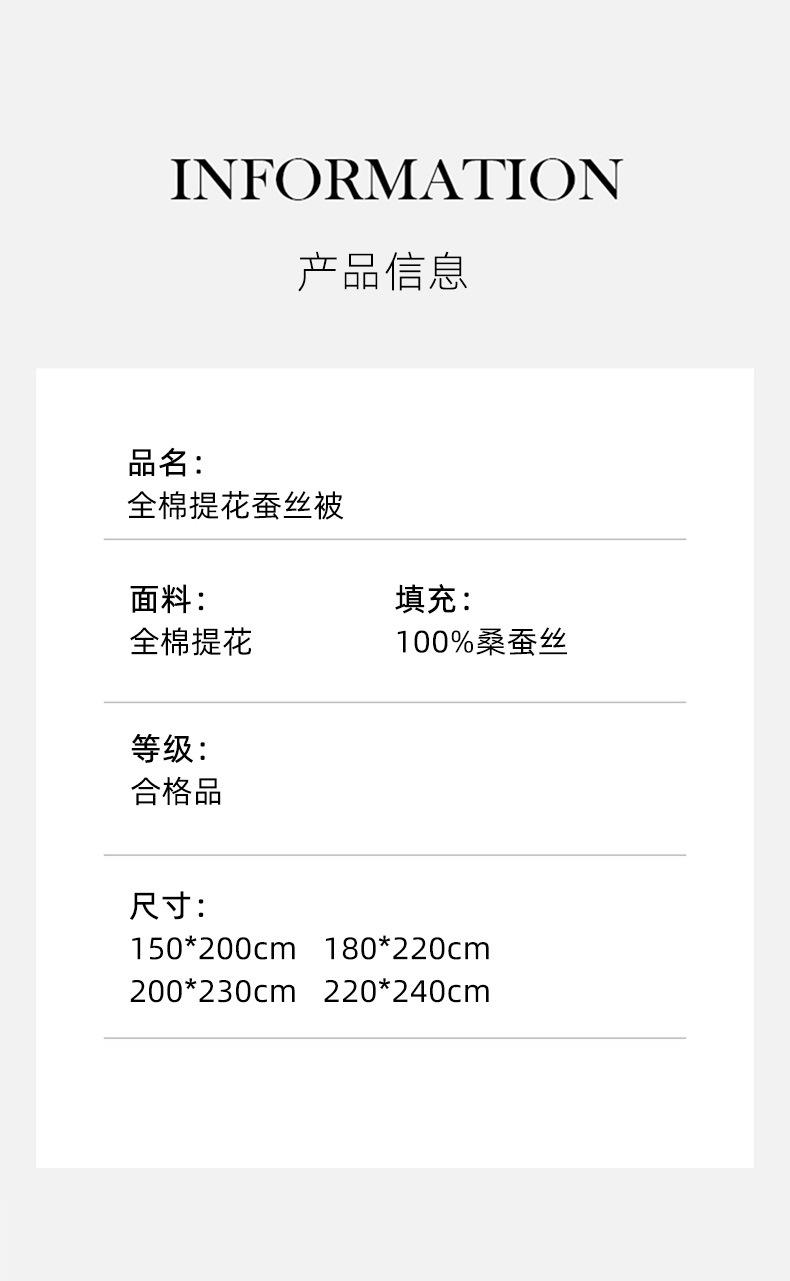 INFORMATION

产品信息

品名:
全棉提花蚕丝被

面料:
全棉提花

填充:
100%桑蚕丝

等级:
合格品

尺寸:
150*200cm 180*220cm
200*230cm 220*240cm