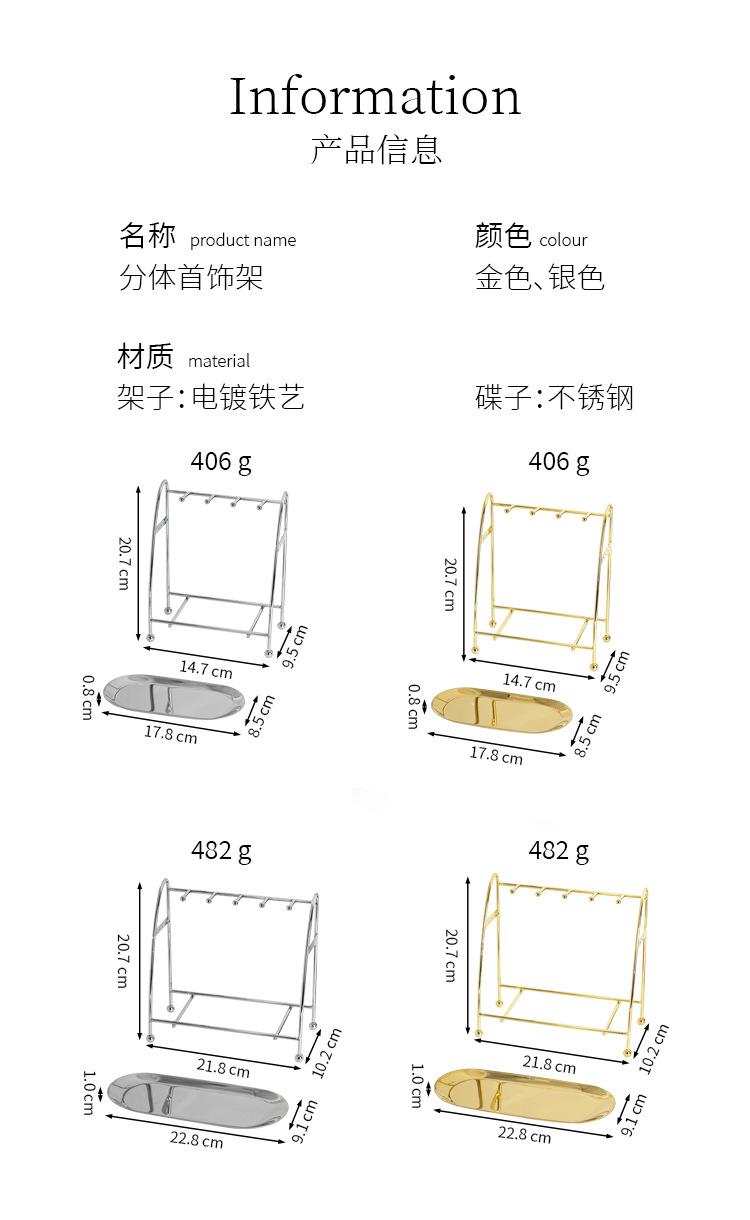 Information
产品信息

名称 product name
分体首饰架

颜色 colour
金色、银色

材质 material
架子：电镀铁艺

碟子：不锈钢

406 g
20.7 cm
14.7 cm
9.5 cm
0.8 cm
17.8 cm
8.5 cm

406 g
20.7 cm
14.7 cm
9.5 cm
0.8 cm
17.8 cm
8.5 cm

482 g
20.7 cm
21.8 cm
10.2 cm
1.0 cm
22.8 cm
9.1 cm

482 g
20.7 cm
21.8 cm
10.2 cm
1.0 cm
22.8 cm
9.1 cm