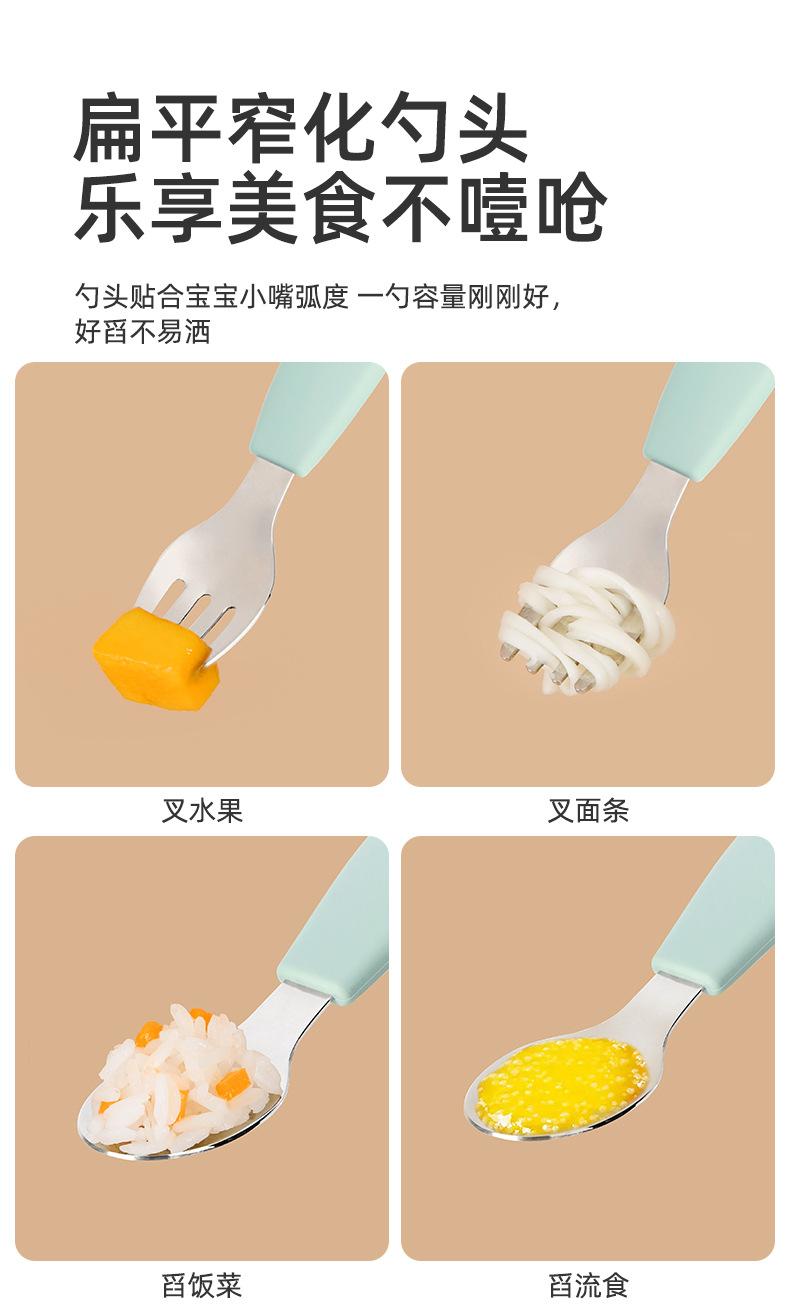 扁平窄化勺头
乐享美食不噎呛

勺头贴合宝宝小嘴弧度 一勺容量刚刚好，好舀不易洒

叉水果

叉面条

舀饭菜

舀流食